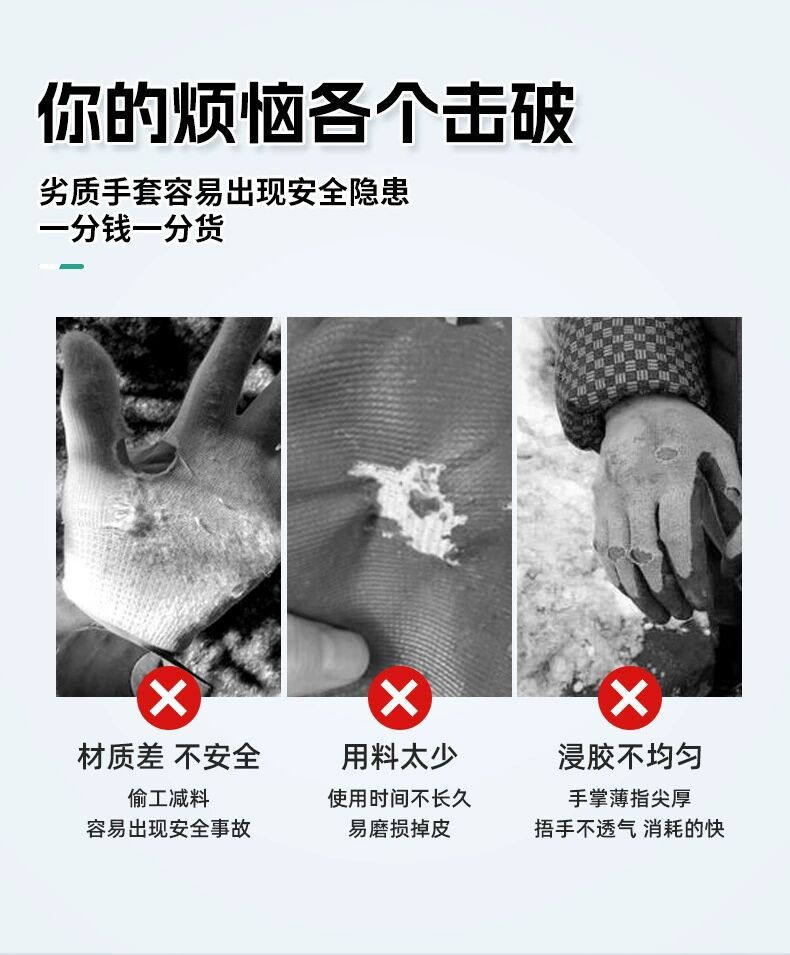 你的烦恼各个击破

劣质手套容易出现安全隐患
一分钱一分货

材质差 不安全
偷工减料
容易出现安全事故

用料太少
使用时间不长久
易磨损掉皮

浸胶不均匀
手掌薄指尖厚
捂手不透气 消耗的快