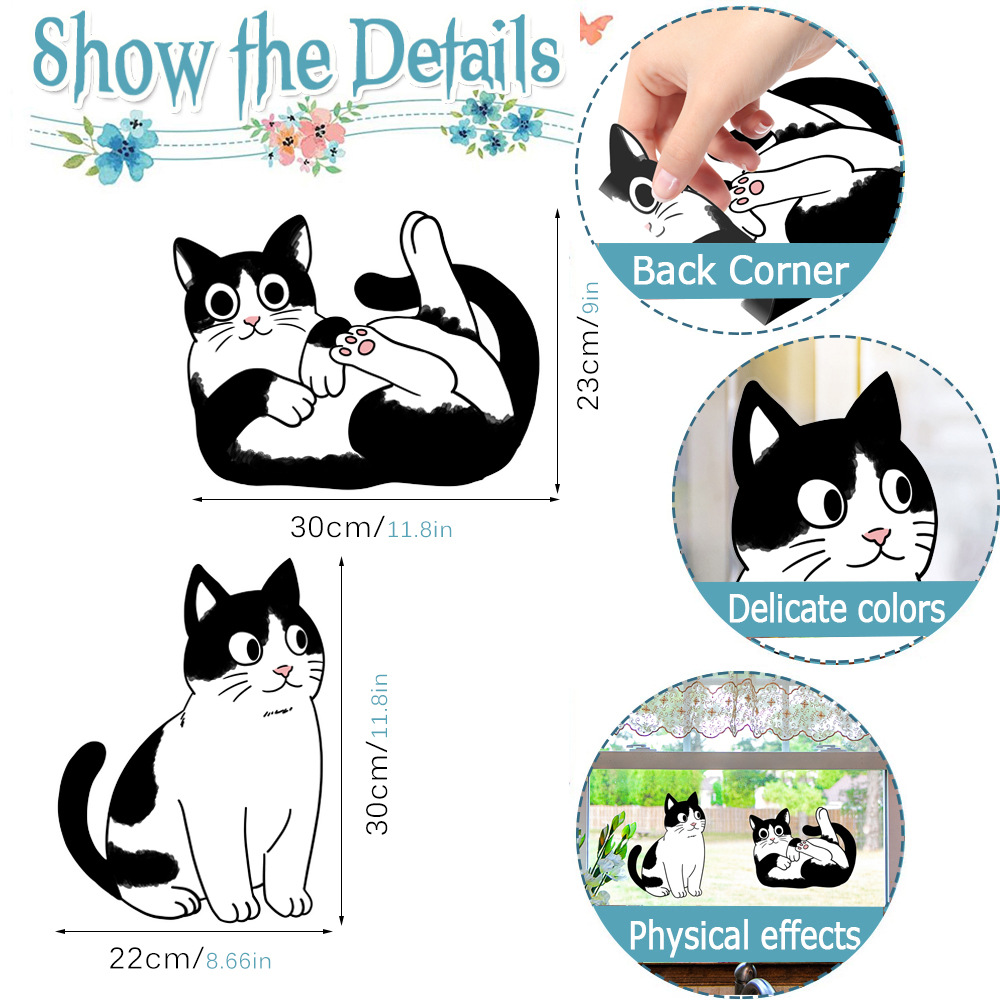 Show the Details

23cm/9in

30cm/11.8in

30cm/11.8in

22cm/8.66in

Back Corner

Delicate colors

Physical effects