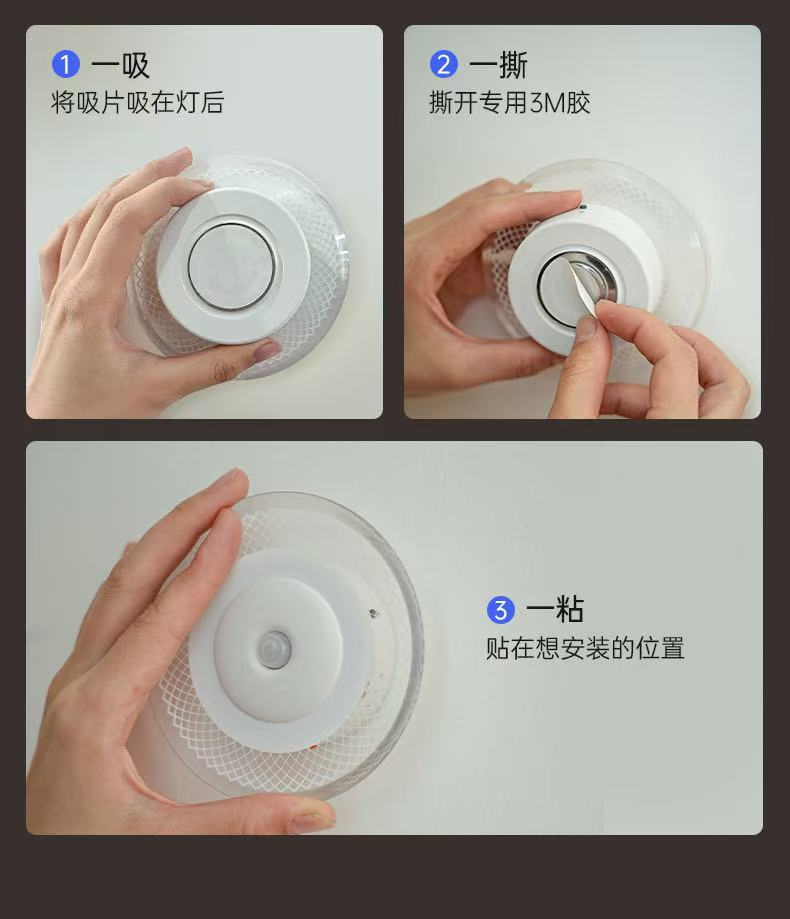 1 一吸
将吸片吸在灯后

2 一撕
撕开专用3M胶

3 一粘
贴在想安装的位置