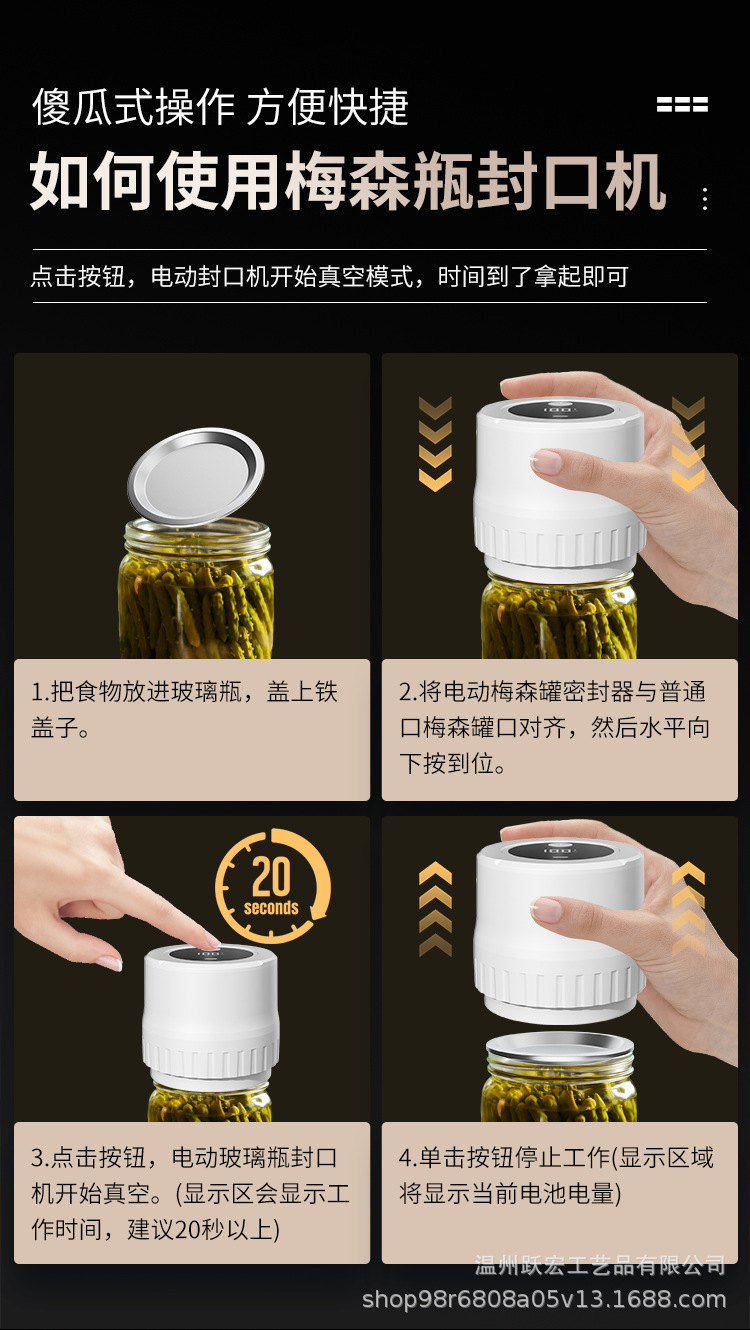 傻瓜式操作 方便快捷

如何使用梅森瓶封口机

点击按钮，电动封口机开始真空模式，时间到了拿起即可

1.把食物放进玻璃瓶，盖上铁盖子。

2.将电动梅森罐密封器与普通口梅森罐口对齐，然后水平向下按到位。

20 seconds

3.点击按钮，电动玻璃瓶封口机开始真空。(显示区会显示工作时间，建议20秒以上)

4.单击按钮停止工作(显示区域将显示当前电池电量)

温州跃宏工艺品有限公司
shop98r6808a05v13.1688.com