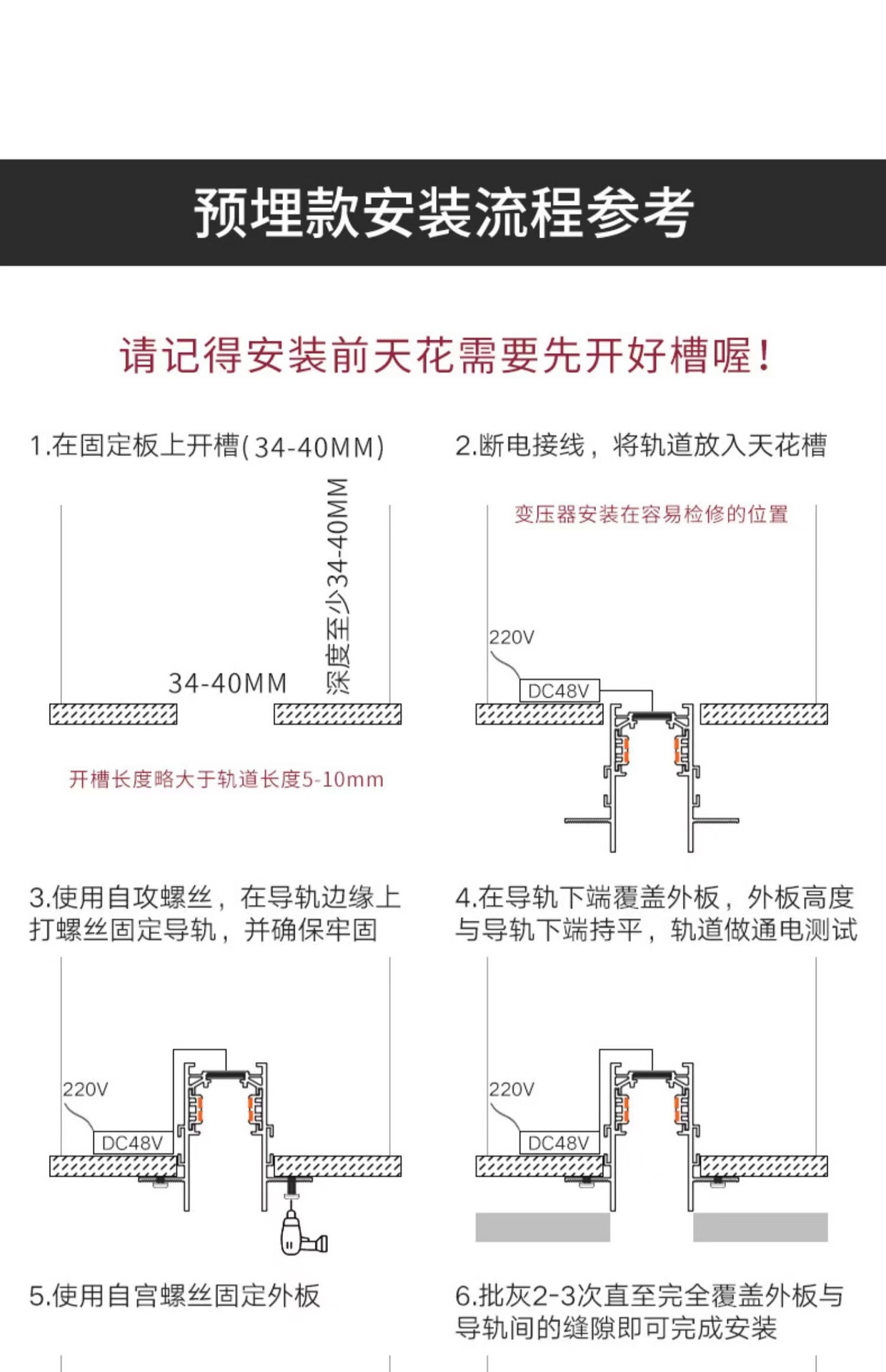 预埋款安装流程参考

请记得安装前天花需要先开好槽喔!

1.在固定板上开槽(34-40MM)

深度至少34-40MM

34-40MM

开槽长度略大于轨道长度5-10mm

2.断电接线，将轨道放入天花槽

变压器安装在容易检修的位置

220V

DC48V

3.使用自攻螺丝，在导轨边缘上打螺丝固定导轨，并确保牢固

220V

DC48V

4.在导轨下端覆盖外板，外板高度与导轨下端持平，轨道做通电测试

220V

DC48V

5.使用自宫螺丝固定外板

6.批灰2-3次直至完全覆盖外板与导轨间的缝隙即可完成安装