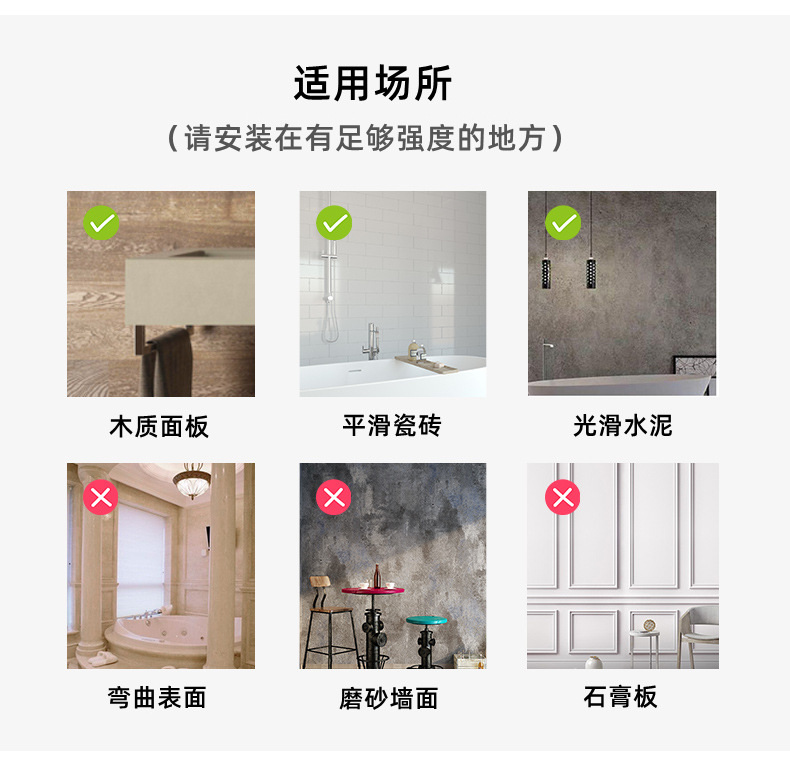 适用场所

（请安装在有足够强度的地方）

木质面板

平滑瓷砖

光滑水泥

弯曲表面

磨砂墙面

石膏板