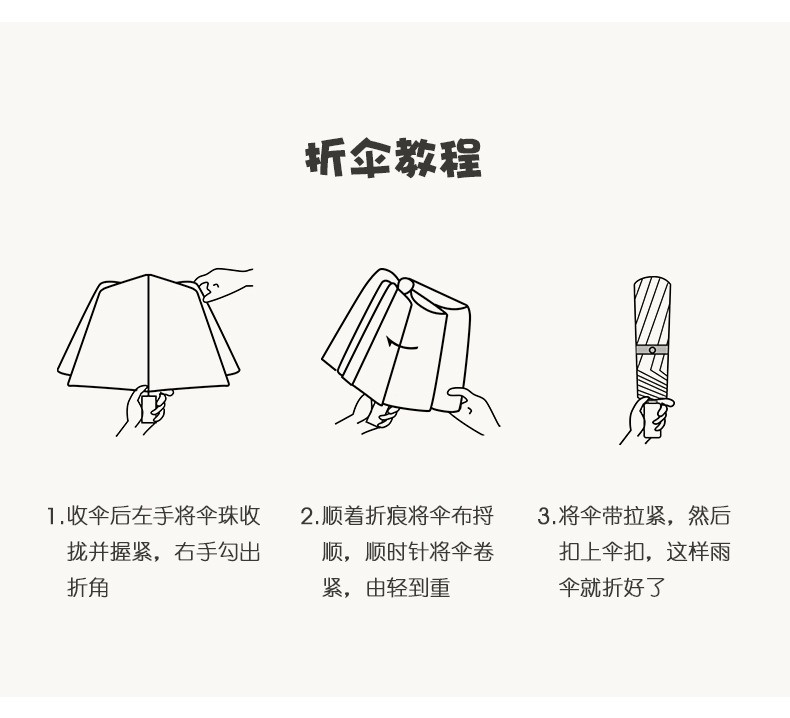 折伞教程

1.收伞后左手将伞珠收拢并握紧，右手勾出折角

2.顺着折痕将伞布捋顺，顺时针将伞卷紧，由轻到重

3.将伞带拉紧，然后扣上伞扣，这样雨伞就折好了