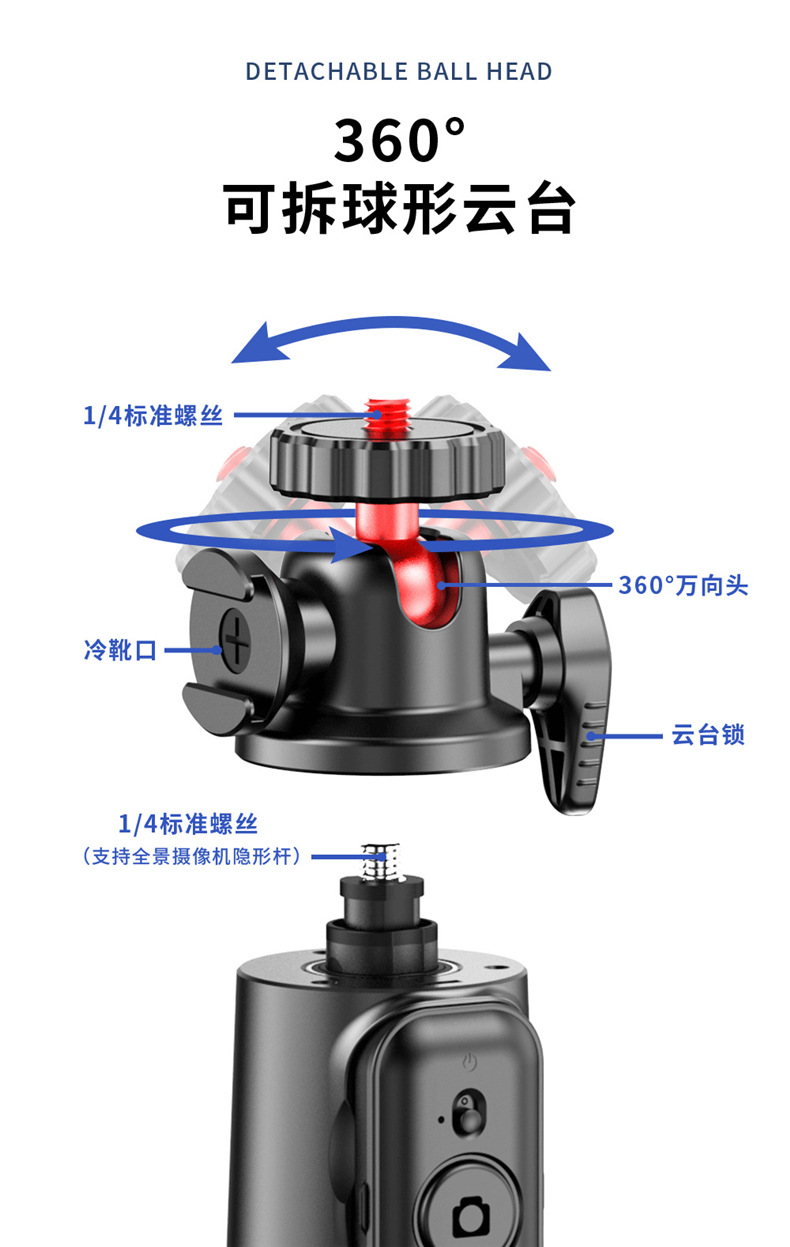 DETACHABLE BALL HEAD

360°
可拆球形云台

1/4标准螺丝

360°万向头

冷靴口

云台锁

1/4标准螺丝
（支持全景摄像机隐形杆）