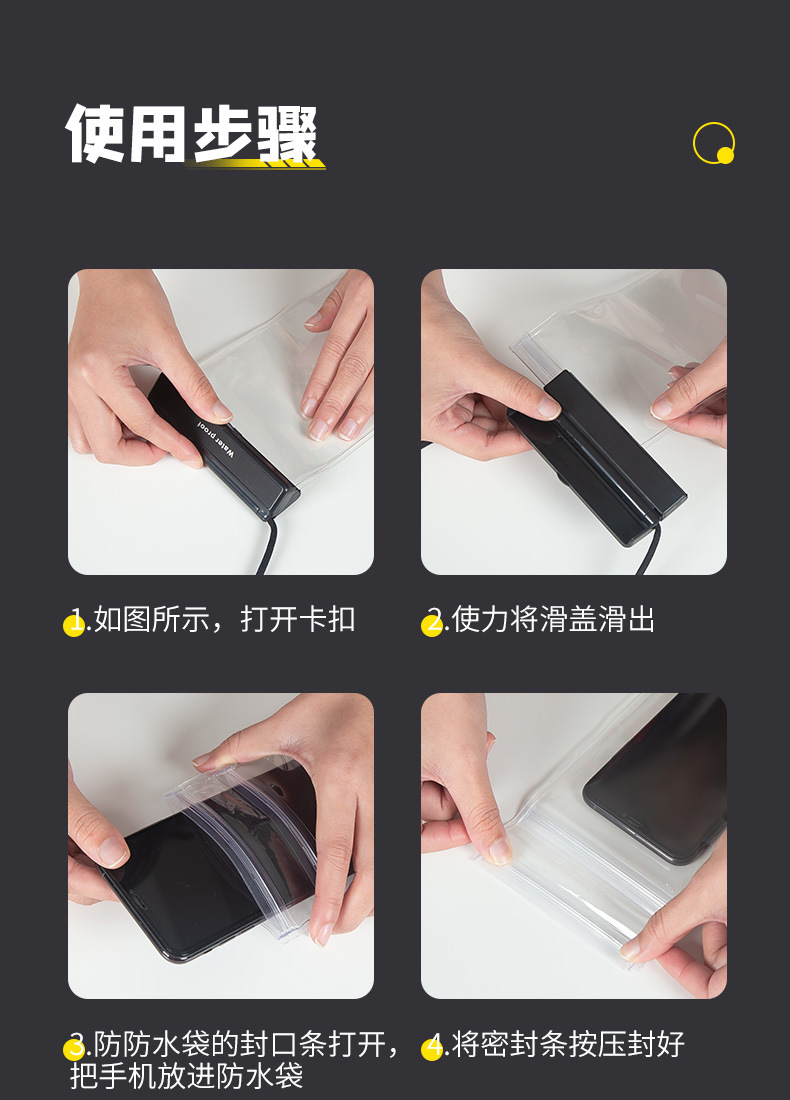 使用步骤

Water proof

1.如图所示，打开卡扣

2.使力将滑盖滑出

3.防防水袋的封口条打开，把手机放进防水袋

4.将密封条按压封好