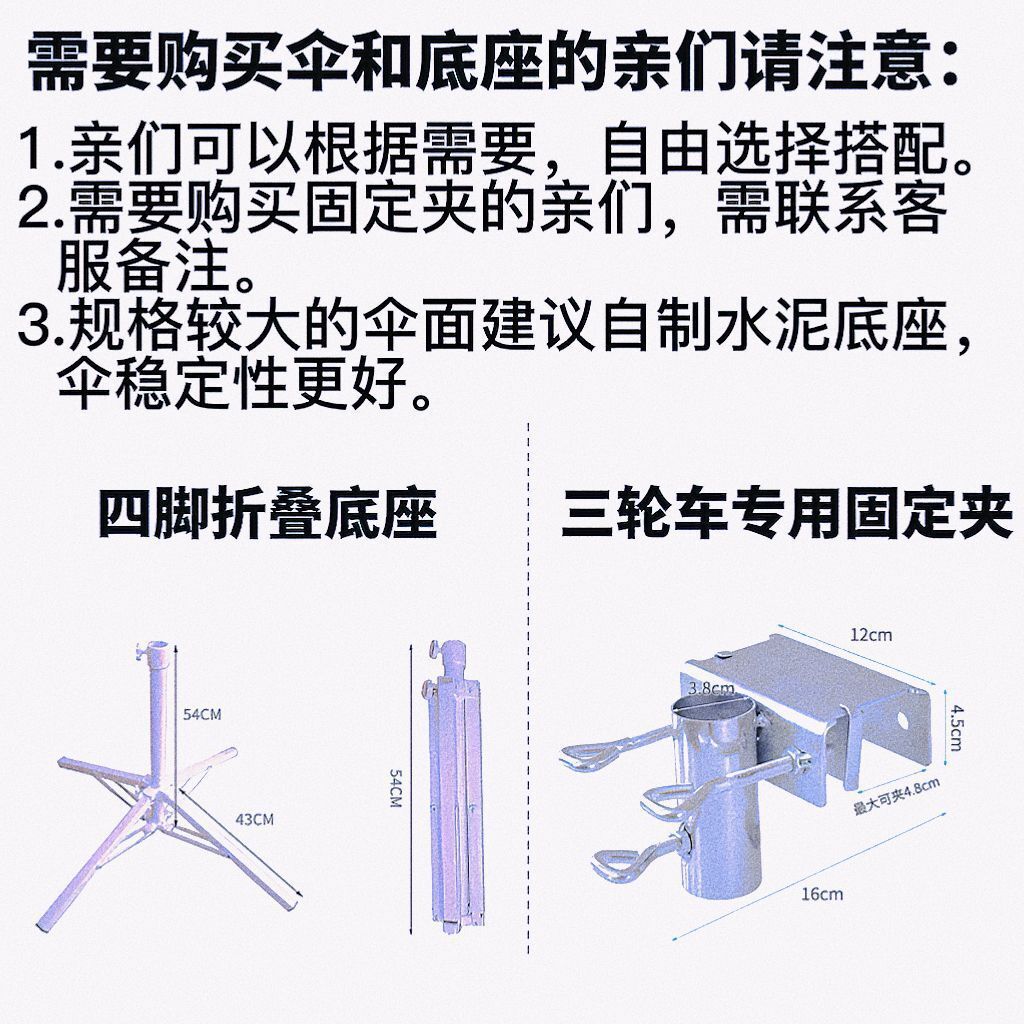 需要购买伞和底座的亲们请注意：

1.亲们可以根据需要，自由选择搭配。
2.需要购买固定夹的亲们，需联系客服备注。
3.规格较大的伞面建议自制水泥底座，伞稳定性更好。

四脚折叠底座

54CM
43CM
54CM

三轮车专用固定夹

12cm
3.8cm
4.5cm
最大可夹4.8cm
16cm