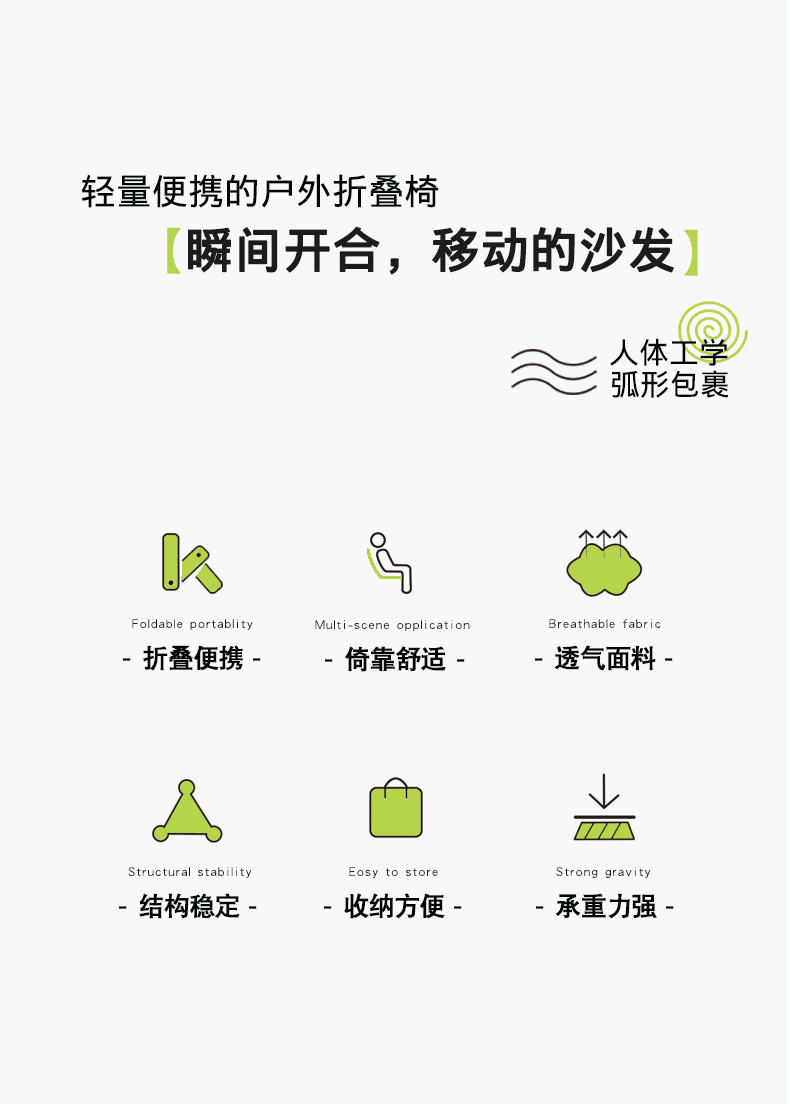 轻量便携的户外折叠椅

【瞬间开合，移动的沙发】

人体工学
弧形包裹

Foldable portablity
- 折叠便携 -

Multi-scene opplication
- 倚靠舒适 -

Breathable fabric
- 透气面料 -

Structural stability
- 结构稳定 -

Eosy to store
- 收纳方便 -

Strong gravity
- 承重力强 -