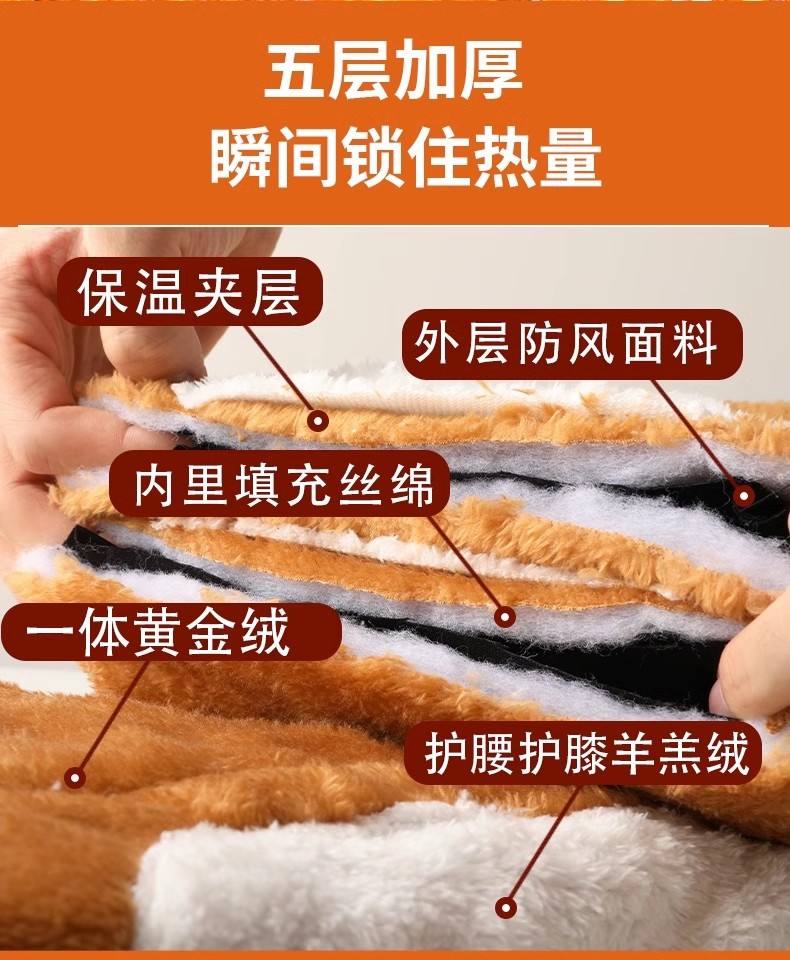 五层加厚
瞬间锁住热量

保温夹层

外层防风面料

内里填充丝绵

一体黄金绒

护腰护膝羊羔绒