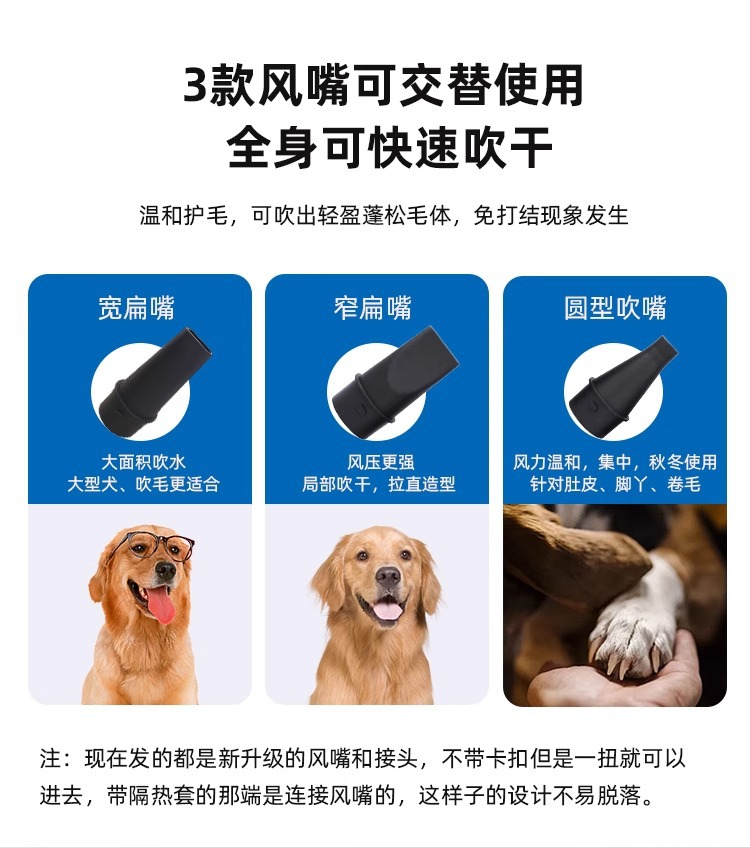 3款风嘴可交替使用
全身可快速吹干

温和护毛，可吹出轻盈蓬松毛体，免打结现象发生

宽扁嘴

大面积吹水
大型犬、吹毛更适合

窄扁嘴

风压更强
局部吹干，拉直造型

圆型吹嘴

风力温和，集中，秋冬使用
针对肚皮、脚丫、卷毛

注：现在发的都是新升级的风嘴和接头，不带卡扣但是一扭就可以进去，带隔热套的那端是连接风嘴的，这样子的设计不易脱落。