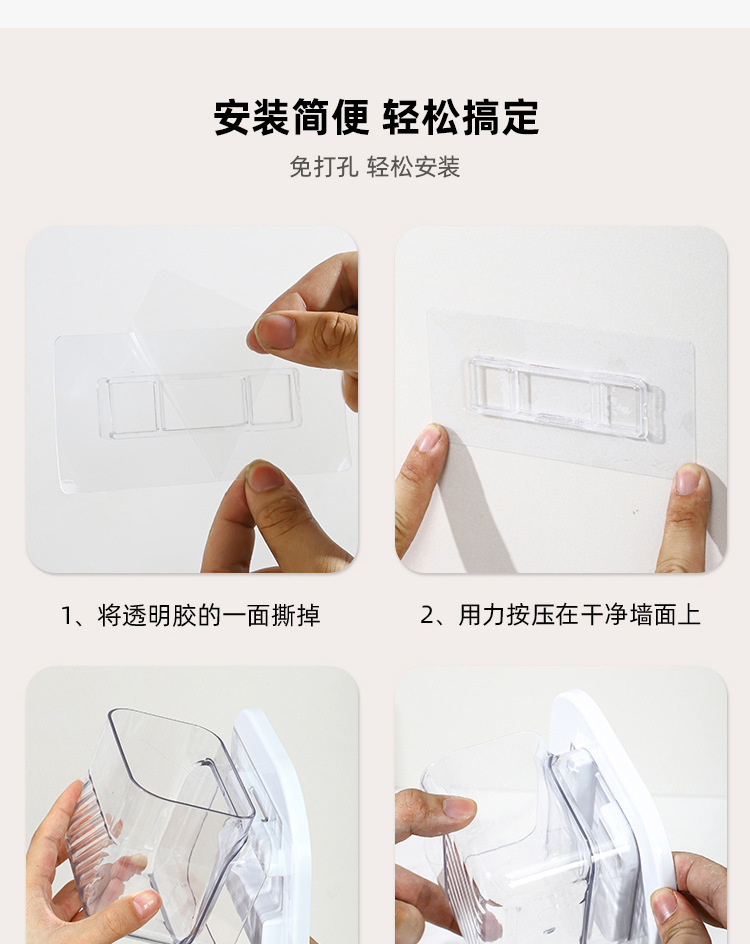 安装简便 轻松搞定

免打孔 轻松安装

1、将透明胶的一面撕掉

2、用力按压在干净墙面上