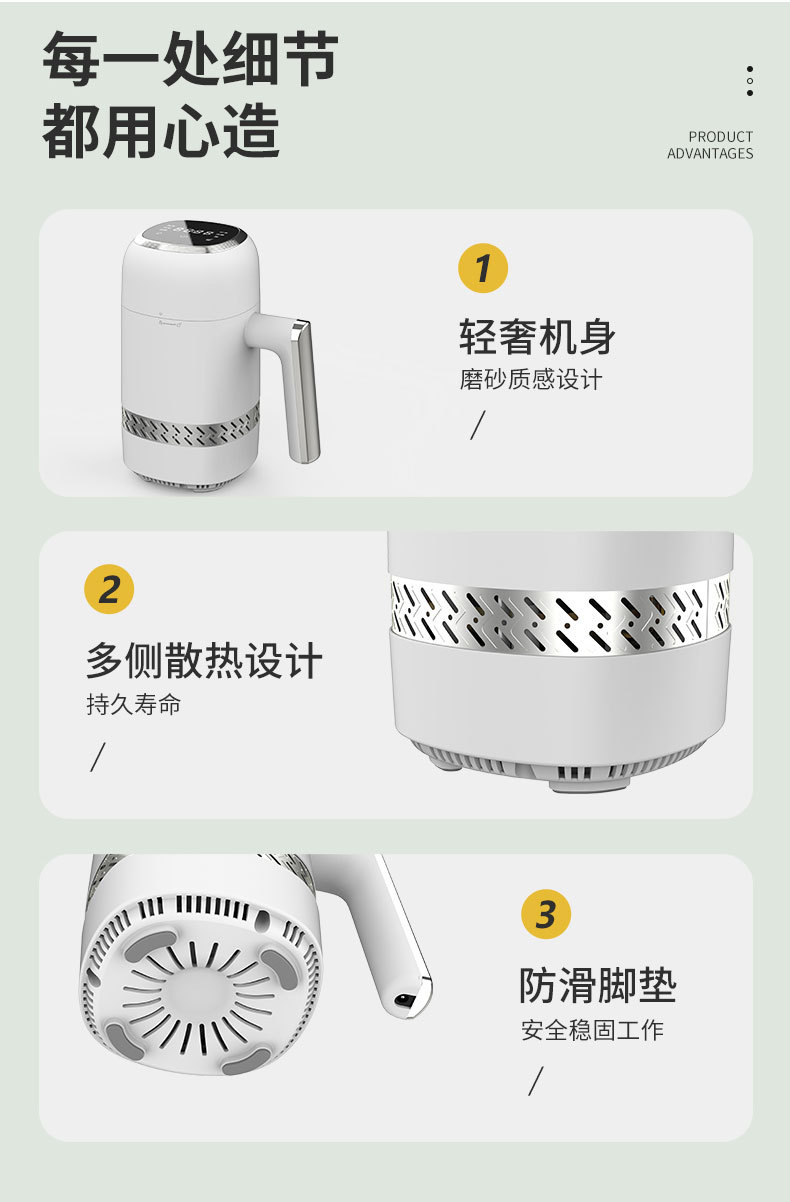 每一处细节
都用心造

PRODUCT
ADVANTAGES

1

轻奢机身

磨砂质感设计

/

2

多侧散热设计

持久寿命

/

3

防滑脚垫

安全稳固工作

/