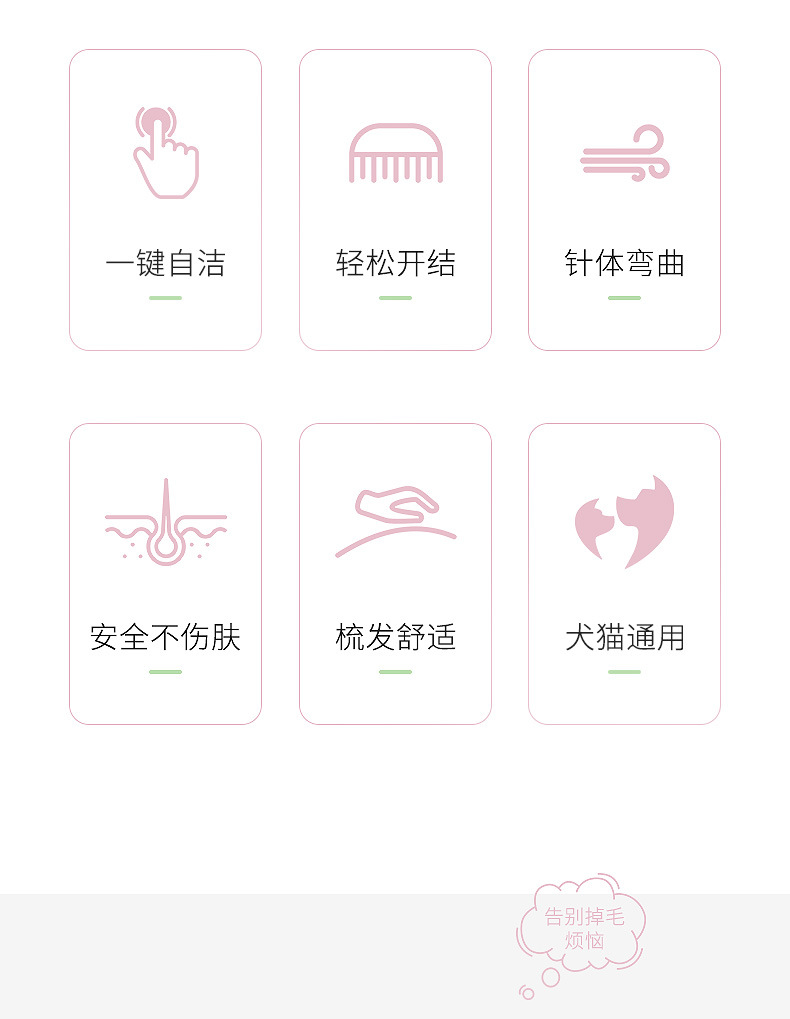 一键自洁

轻松开结

针体弯曲

安全不伤肤

梳发舒适

犬猫通用

告别掉毛
烦恼