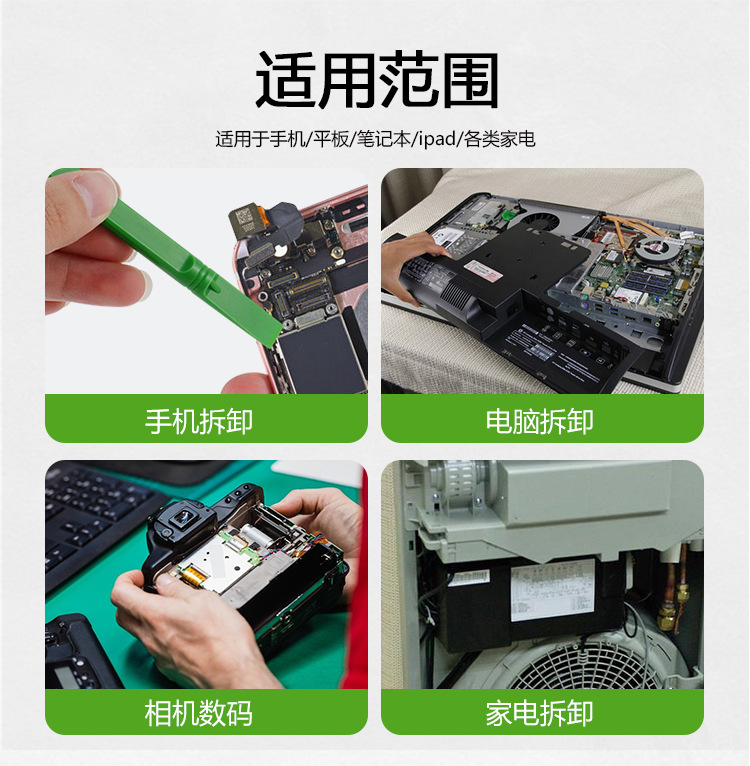 适用范围

适用于手机/平板/笔记本/ipad/各类家电

手机拆卸

电脑拆卸

相机数码

家电拆卸