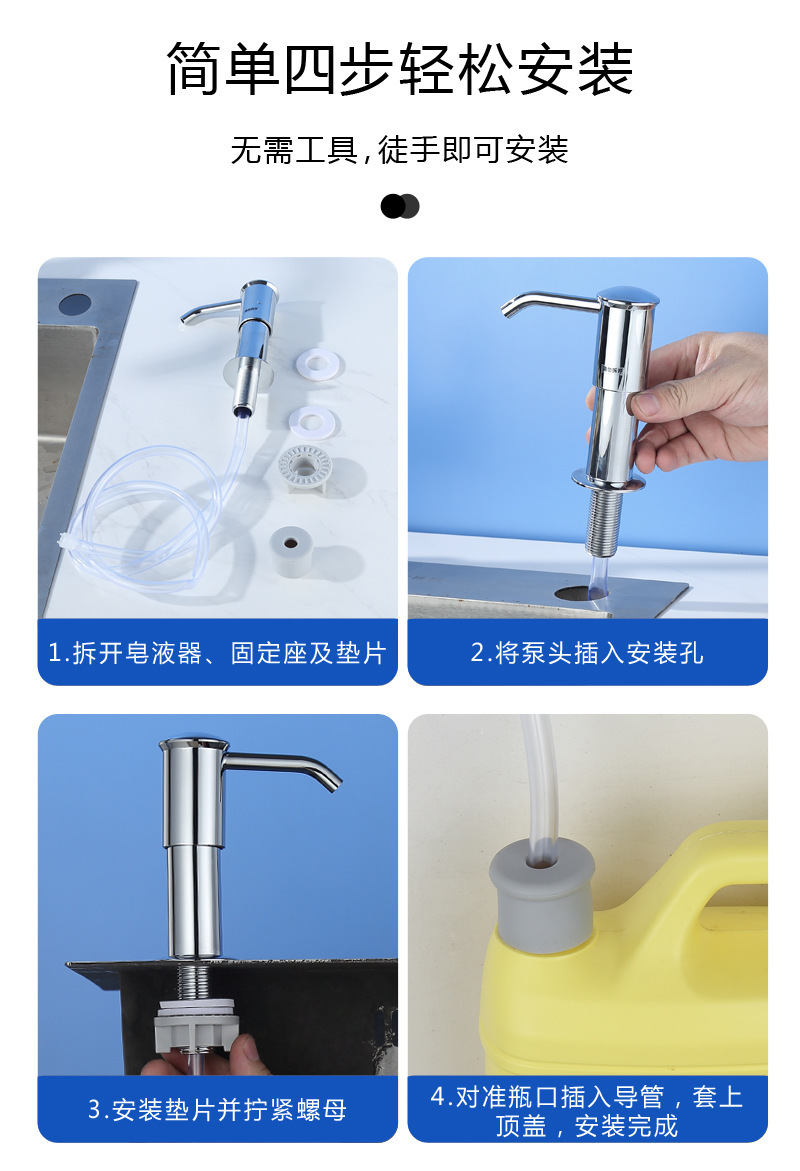 简单四步轻松安装

无需工具，徒手即可安装

1.拆开皂液器、固定座及垫片

2.将泵头插入安装孔

3.安装垫片并拧紧螺母

4.对准瓶口插入导管，套上顶盖，安装完成