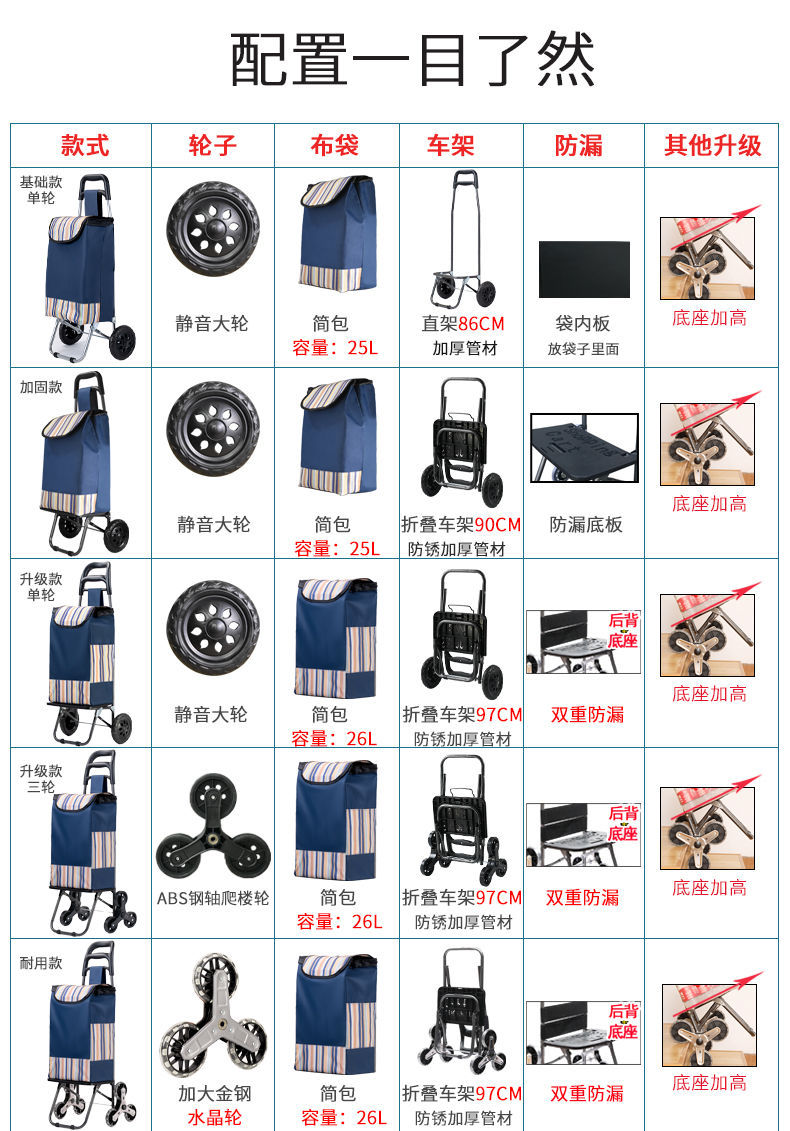 配置一目了然

| 款式 | 轮子 | 布袋 | 车架 | 防漏 | 其他升级 |
|---|---|---|---|---|---|
| 基础款 单轮 | 静音大轮 | 简包 容量：25L | 直架86CM 加厚管材 | 袋内板 放袋子里面 | 底座加高 |
| 加固款 | 静音大轮 | 简包 容量：25L | 折叠车架90CM 防锈加厚管材 | 防漏底板 | 底座加高 |
| 升级款 单轮 | 静音大轮 | 简包 容量：26L | 折叠车架97CM 防锈加厚管材 | 后背 底座 双重防漏 | 底座加高 |
| 升级款 三轮 | ABS钢轴爬楼轮 | 简包 容量：26L | 折叠车架97CM 防锈加厚管材 | 后背 底座 双重防漏 | 底座加高 |
| 耐用款 | 加大金钢 水晶轮 | 简包 容量：26L | 折叠车架97CM 防锈加厚管材 | 后背 底座 双重防漏 | 底座加高 |