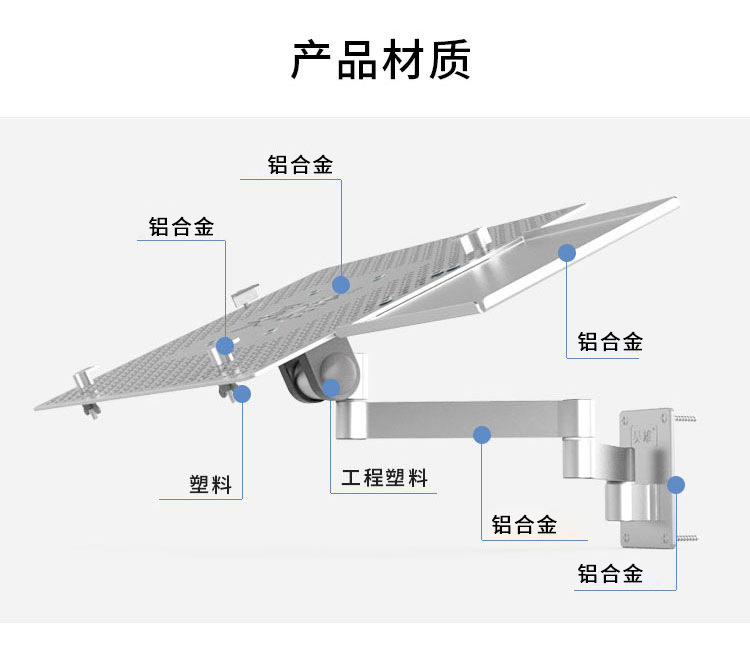 产品材质

铝合金

铝合金

铝合金

塑料

工程塑料

铝合金

铝合金