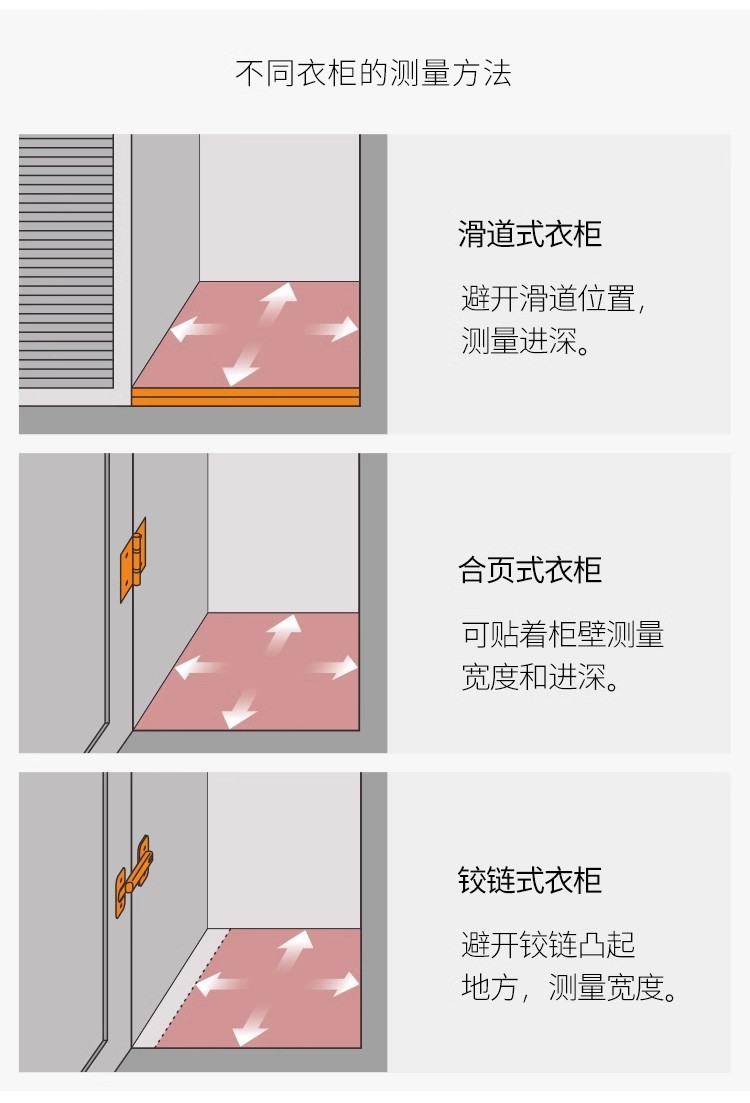 不同衣柜的测量方法

滑道式衣柜

避开滑道位置，测量进深。

合页式衣柜

可贴着柜壁测量宽度和进深。

铰链式衣柜

避开铰链凸起地方，测量宽度。