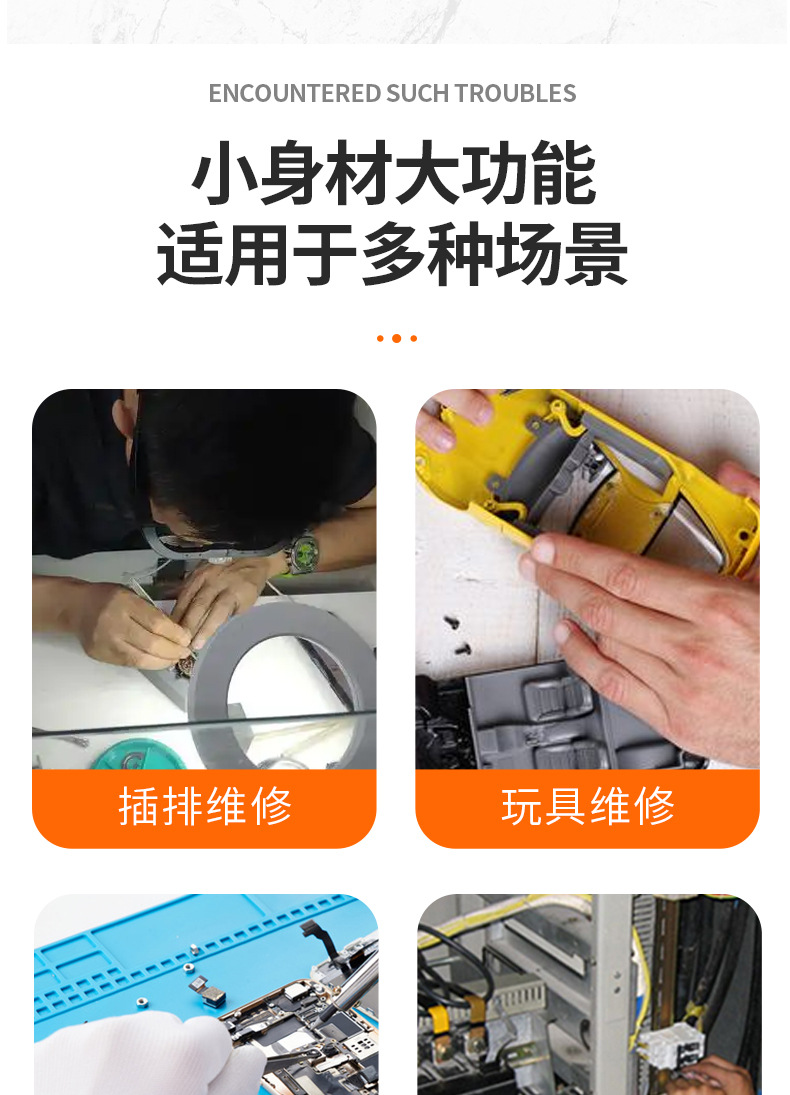 ENCOUNTERED SUCH TROUBLES

小身材大功能
适用于多种场景

插排维修

玩具维修