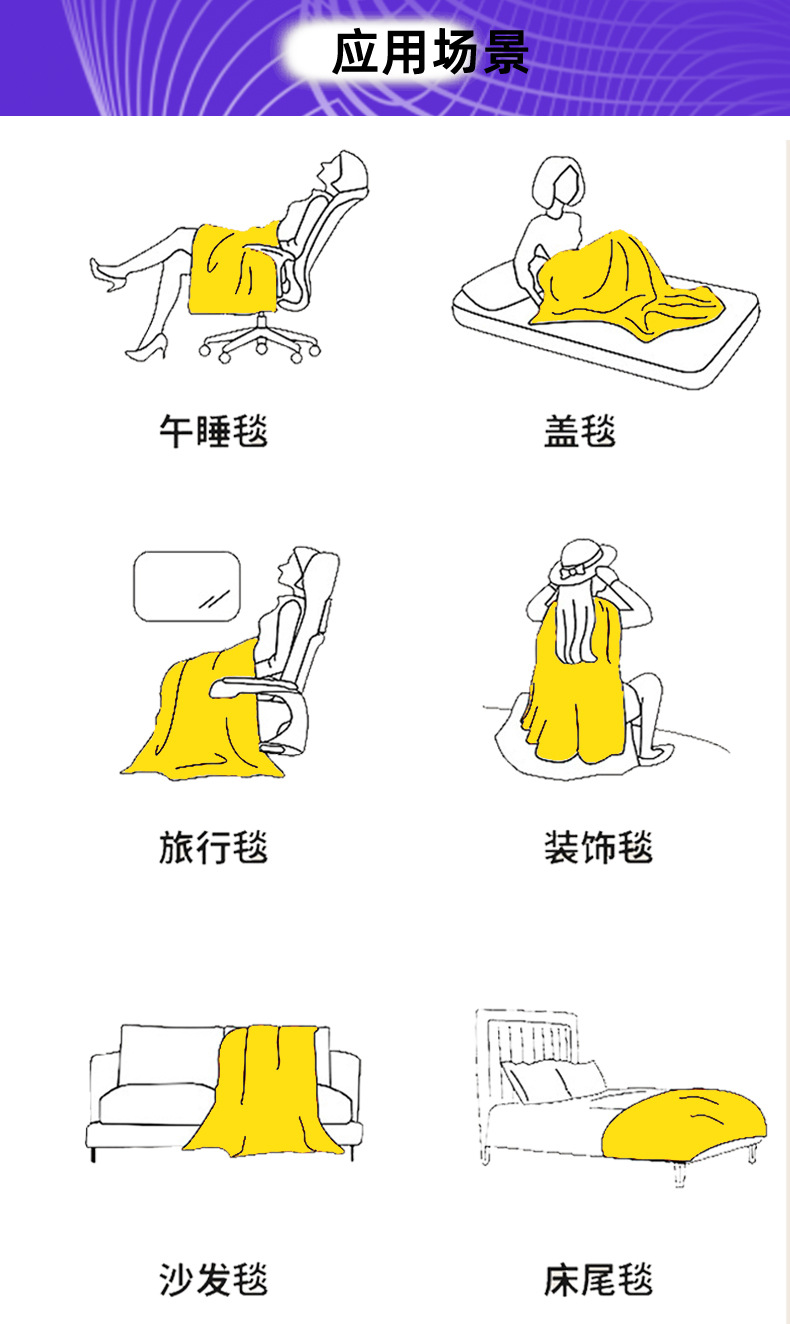 应用场景

午睡毯

盖毯

旅行毯

装饰毯

沙发毯

床尾毯