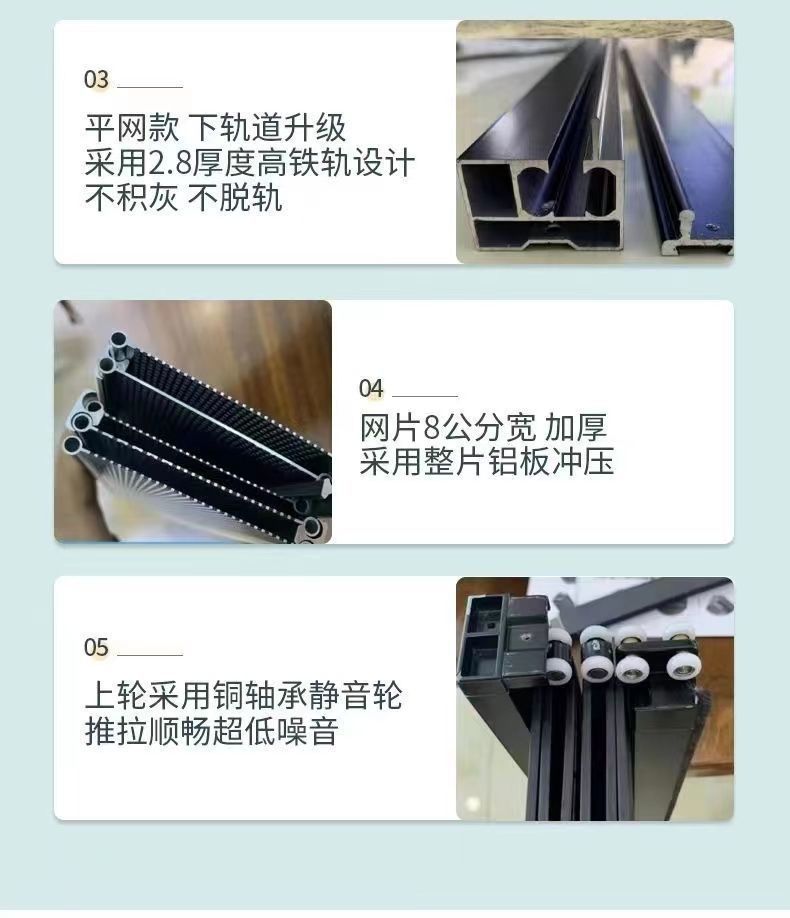 03

平网款 下轨道升级
采用2.8厚度高铁轨设计
不积灰 不脱轨

04

网片8公分宽 加厚
采用整片铝板冲压

05

上轮采用铜轴承静音轮
推拉顺畅超低噪音