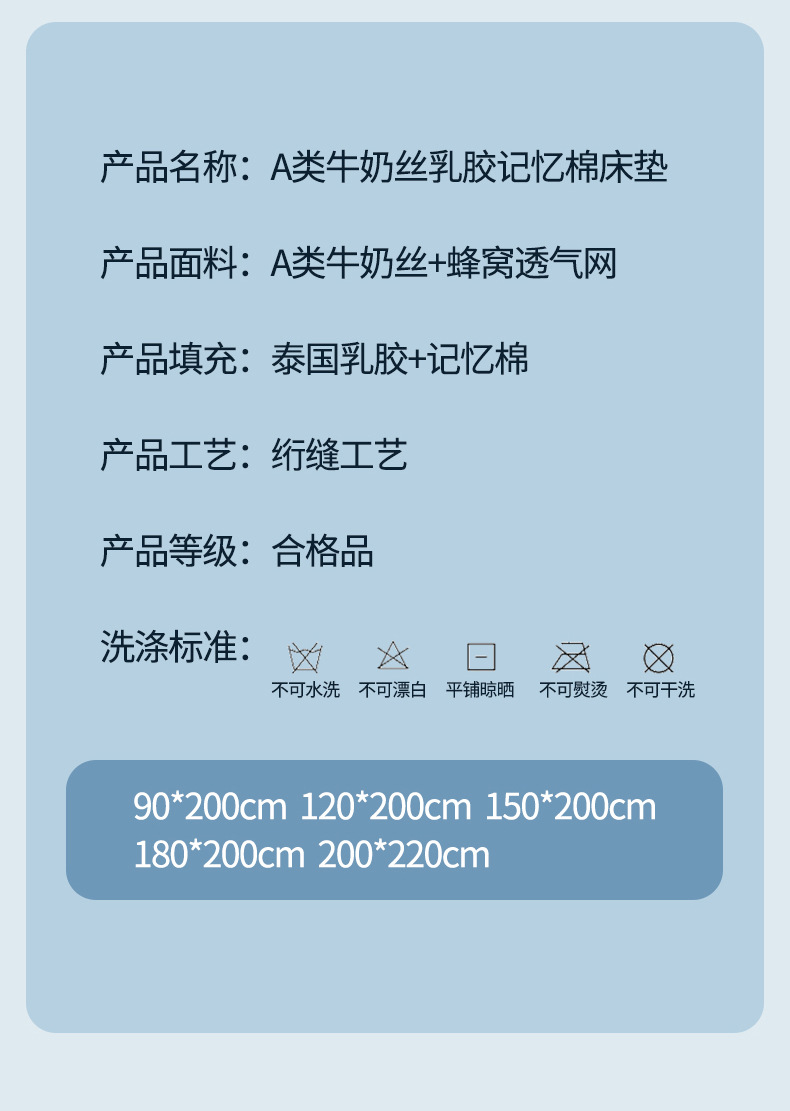 产品名称：A类牛奶丝乳胶记忆棉床垫

产品面料：A类牛奶丝+蜂窝透气网

产品填充：泰国乳胶+记忆棉

产品工艺：绗缝工艺

产品等级：合格品

洗涤标准：

不可水洗 不可漂白 平铺晾晒 不可熨烫 不可干洗

90*200cm 120*200cm 150*200cm
180*200cm 200*220cm