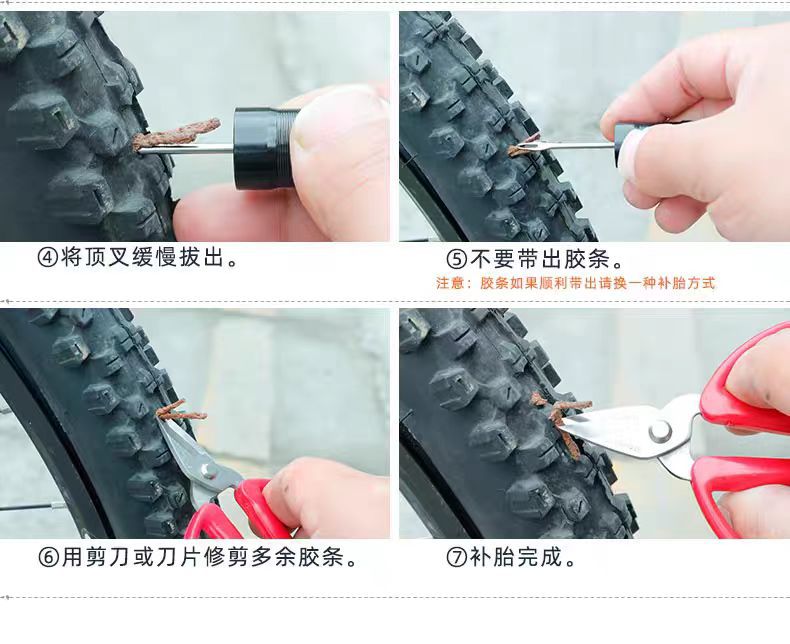 ④将顶叉缓慢拔出。

⑤不要带出胶条。
注意：胶条如果顺利带出请换一种补胎方式

⑥用剪刀或刀片修剪多余胶条。

⑦补胎完成。