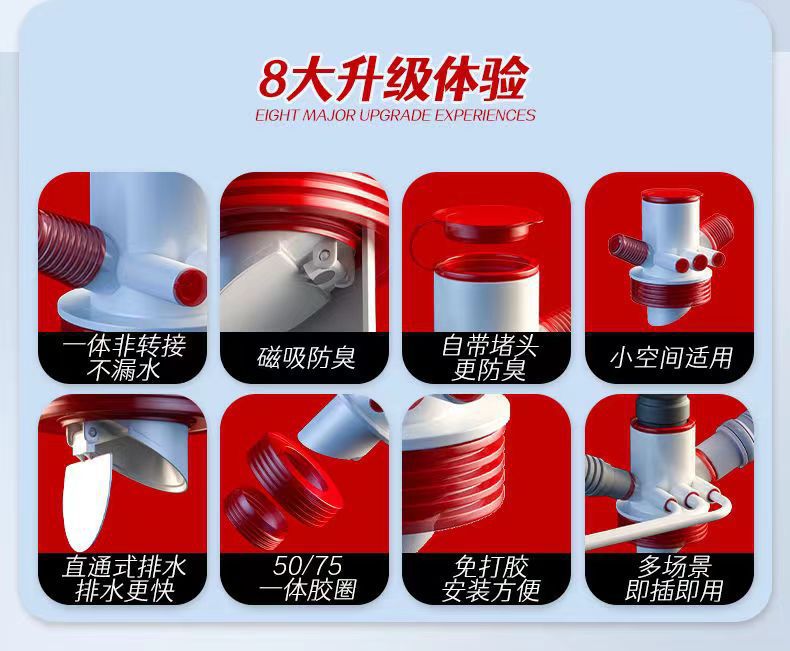 8大升级体验
EIGHT MAJOR UPGRADE EXPERIENCES

一体非转接
不漏水

磁吸防臭

自带堵头
更防臭

小空间适用

直通式排水
排水更快

50/75
一体胶圈

免打胶
安装方便

多场景
即插即用