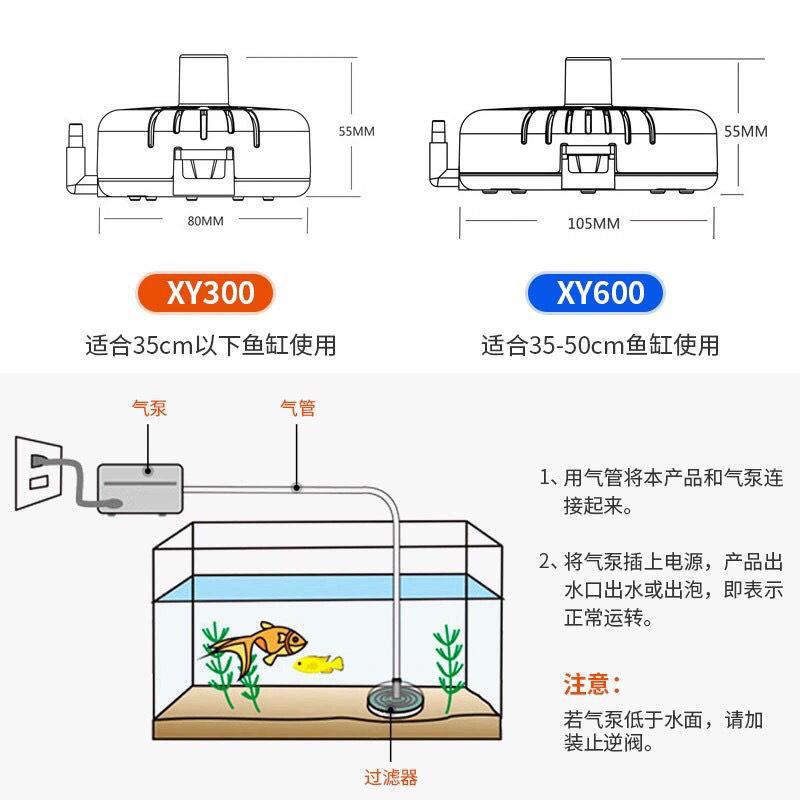 55MM

80MM

XY300

适合35cm以下鱼缸使用

55MM

105MM

XY600

适合35-50cm鱼缸使用

气泵

气管

过滤器

1、用气管将本产品和气泵连接起来。

2、将气泵插上电源，产品出水口出水或出泡，即表示正常运转。

注意：

若气泵低于水面，请加装止逆阀。