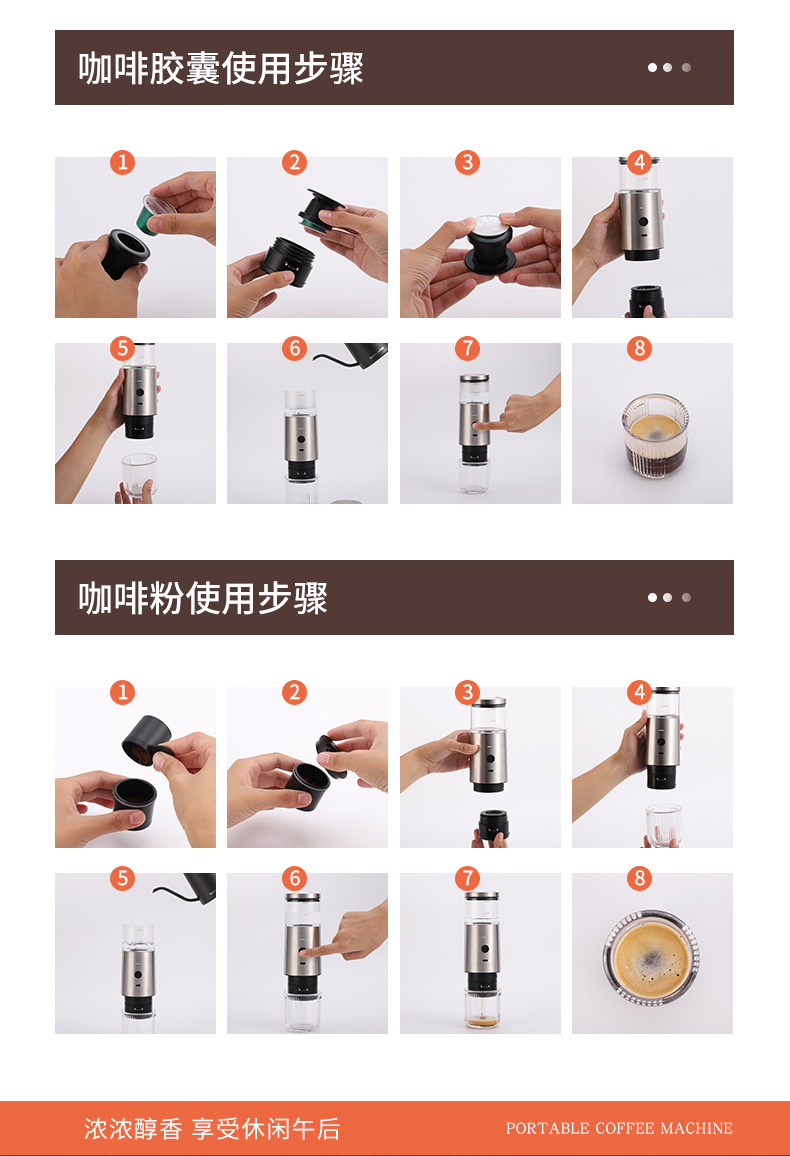 咖啡胶囊使用步骤

1 2 3 4

5 6 7 8

咖啡粉使用步骤

1 2 3 4

5 6 7 8

浓浓醇香 享受休闲午后

PORTABLE COFFEE MACHINE