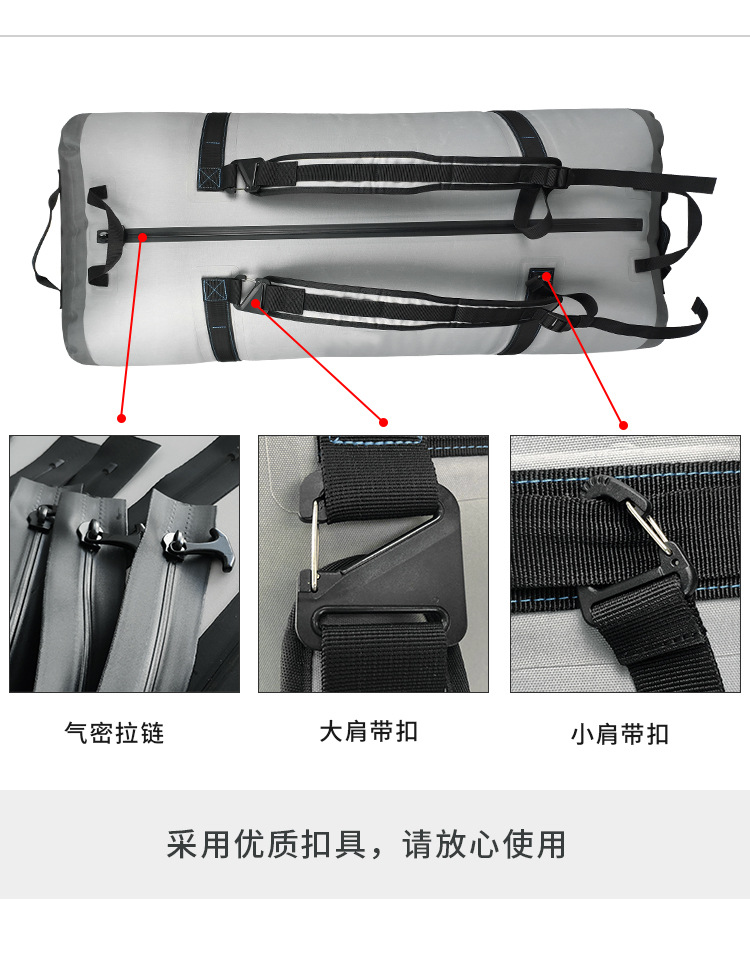 气密拉链

大肩带扣

小肩带扣

采用优质扣具，请放心使用