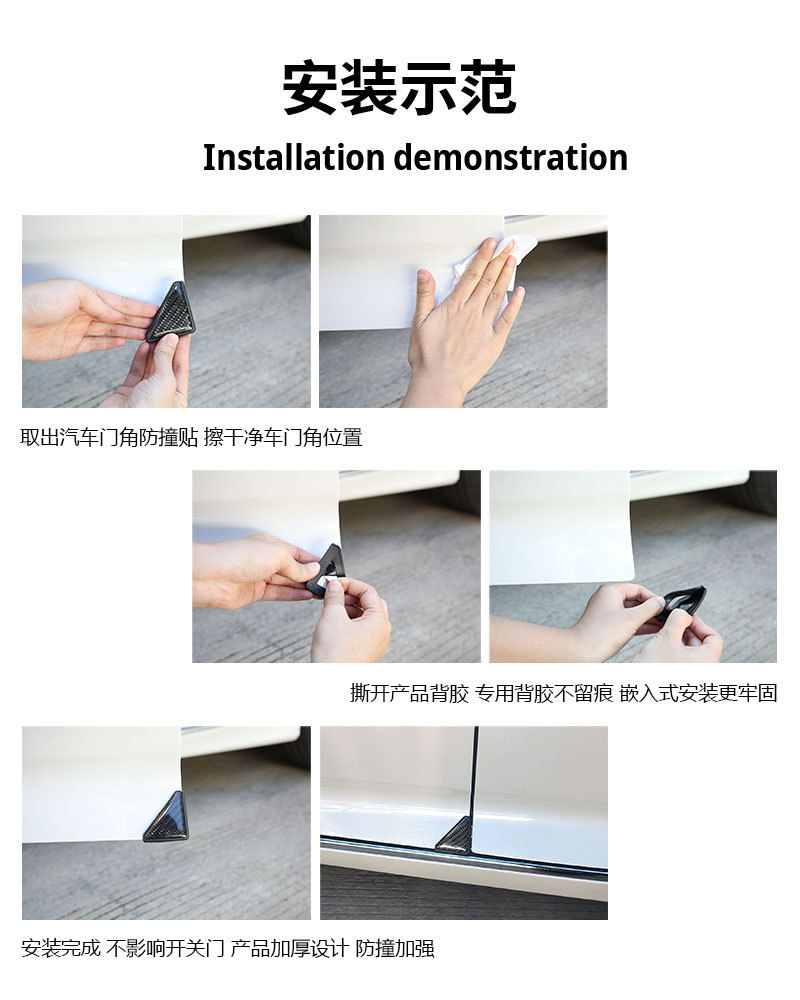 安装示范

Installation demonstration

取出汽车门角防撞贴 擦干净车门角位置

撕开产品背胶 专用背胶不留痕 嵌入式安装更牢固

安装完成 不影响开关门 产品加厚设计 防撞加强