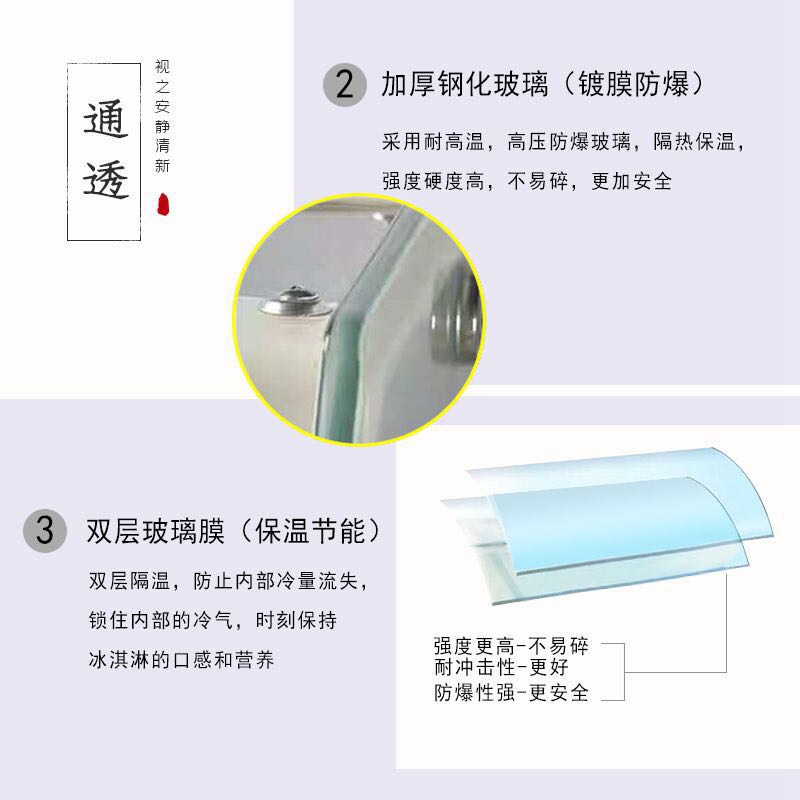 通透

视之安静清新

2 加厚钢化玻璃（镀膜防爆）

采用耐高温，高压防爆玻璃，隔热保温，强度硬度高，不易碎，更加安全

3 双层玻璃膜（保温节能）

双层隔温，防止内部冷量流失，锁住内部的冷气，时刻保持冰淇淋的口感和营养

强度更高-不易碎
耐冲击性-更好
防爆性强-更安全