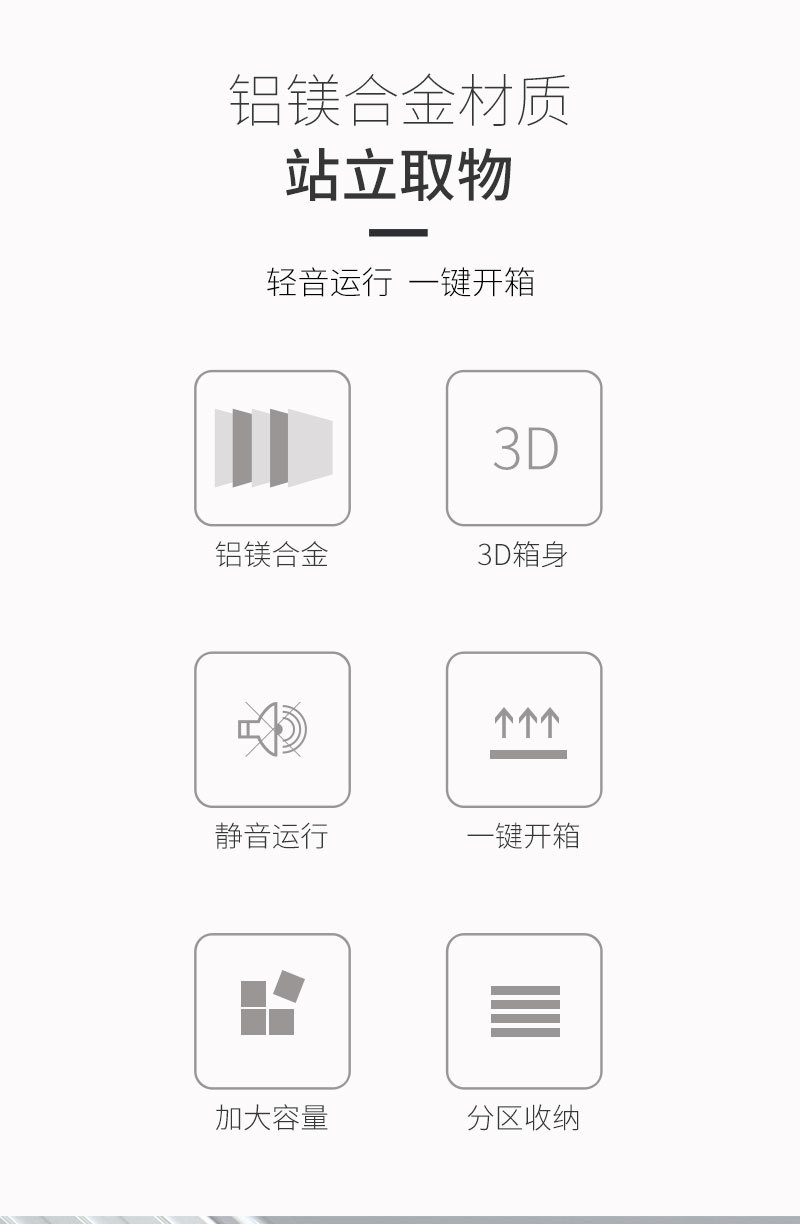 铝镁合金材质
站立取物

轻音运行 一键开箱

3D

铝镁合金

3D箱身

静音运行

一键开箱

加大容量

分区收纳