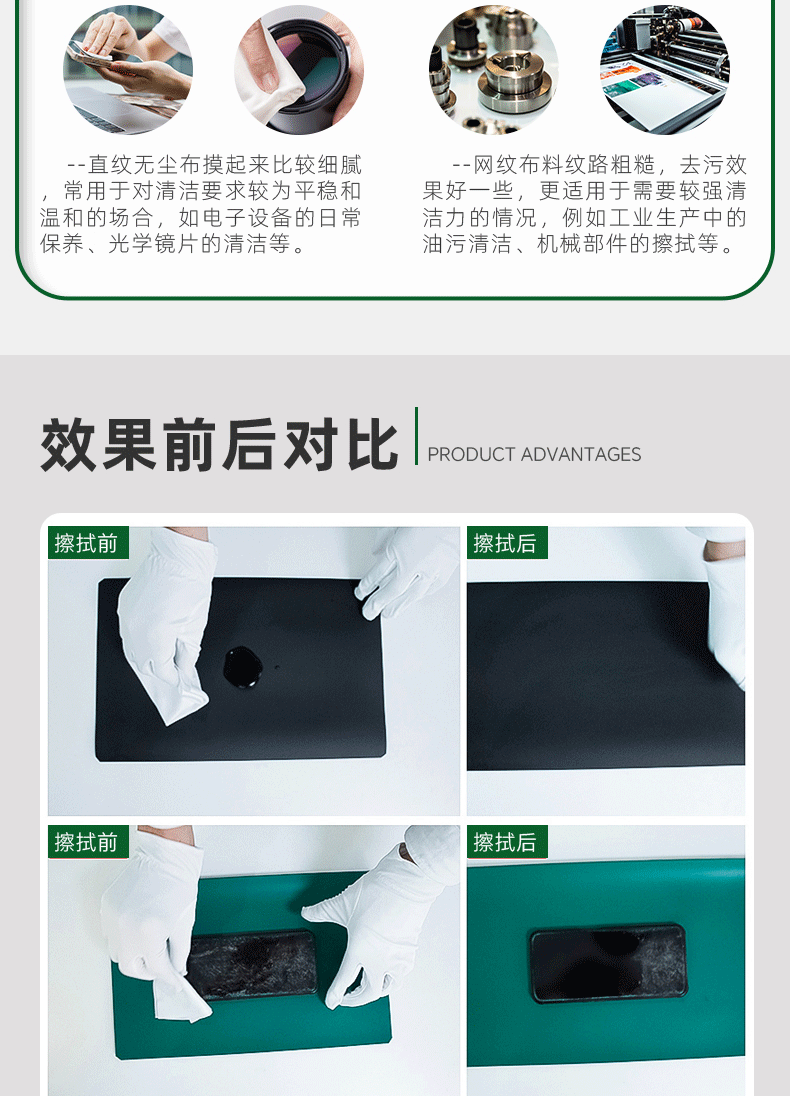 --直纹无尘布摸起来比较细腻，常用于对清洁要求较为平稳和温和的场合，如电子设备的日常保养、光学镜片的清洁等。

--网纹布料纹路粗糙，去污效果好一些，更适用于需要较强清洁力的情况，例如工业生产中的油污清洁、机械部件的擦拭等。

效果前后对比

PRODUCT ADVANTAGES

擦拭前

擦拭后

擦拭前

擦拭后