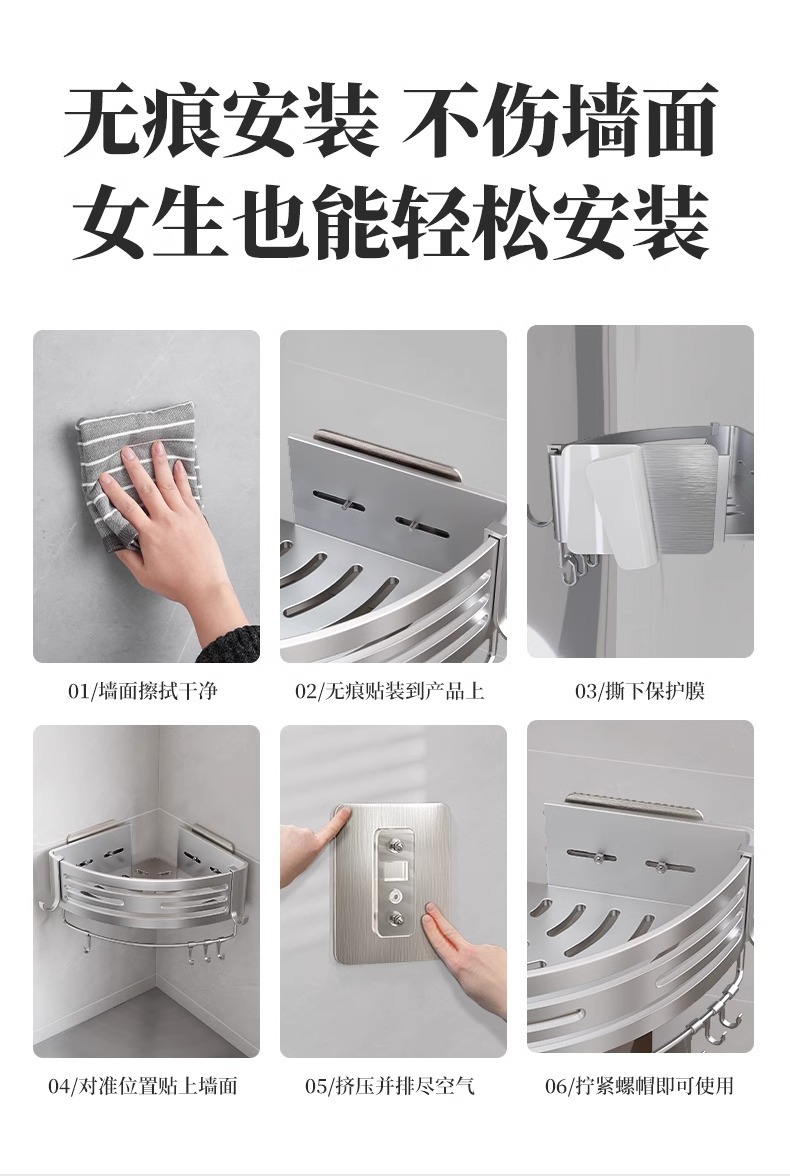 无痕安装 不伤墙面
女生也能轻松安装

01/墙面擦拭干净

02/无痕贴装到产品上

03/撕下保护膜

04/对准位置贴上墙面

05/挤压并排尽空气

06/拧紧螺帽即可使用