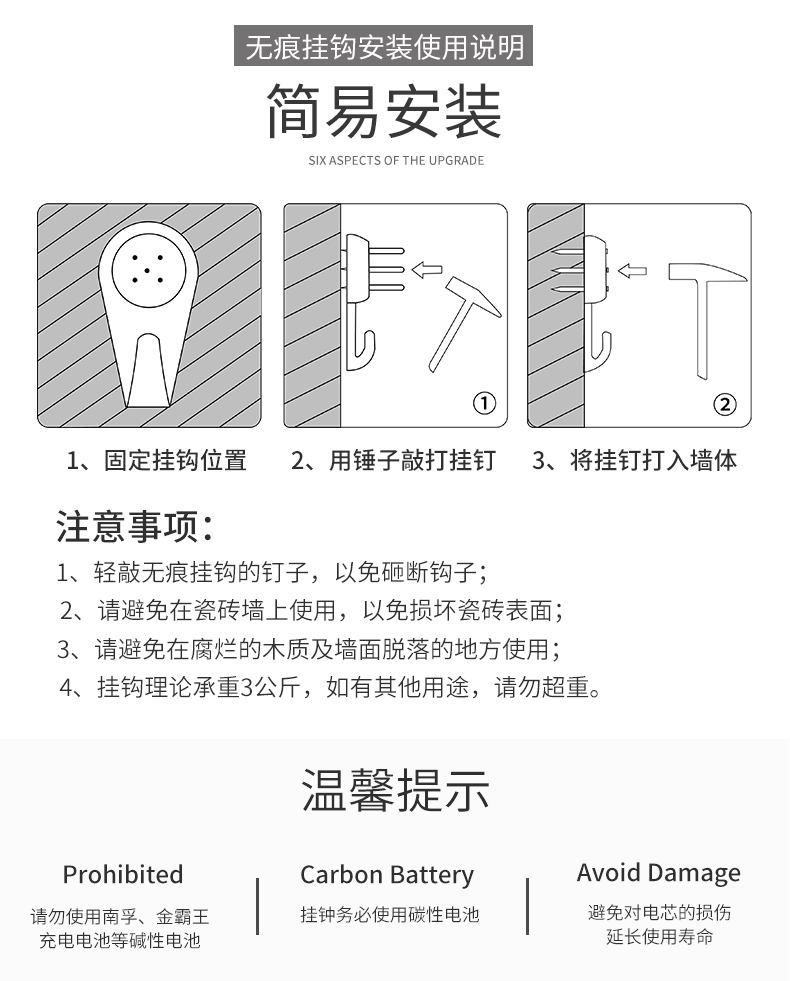 无痕挂钩安装使用说明

简易安装

SIX ASPECTS OF THE UPGRADE

①

②

1、固定挂钩位置　2、用锤子敲打挂钉　3、将挂钉打入墙体

注意事项:

1、轻敲无痕挂钩的钉子，以免砸断钩子;

2、请避免在瓷砖墙上使用，以免损坏瓷砖表面;

3、请避免在腐烂的木质及墙面脱落的地方使用;

4、挂钩理论承重3公斤，如有其他用途，请勿超重。

温馨提示

Prohibited

请勿使用南孚、金霸王充电电池等碱性电池

Carbon Battery

挂钟务必使用碳性电池

Avoid Damage

避免对电芯的损伤延长使用寿命