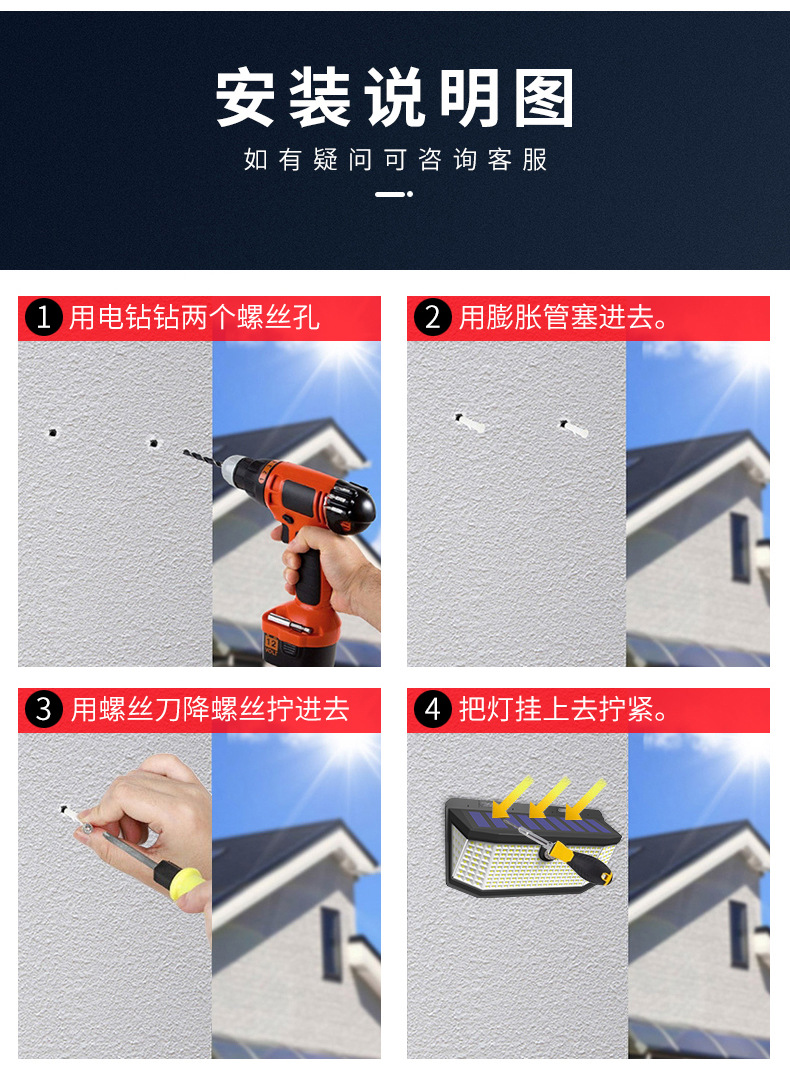 安装说明图

如有疑问可咨询客服

1 用电钻钻两个螺丝孔

2 用膨胀管塞进去。

3 用螺丝刀降螺丝拧进去

4 把灯挂上去拧紧。