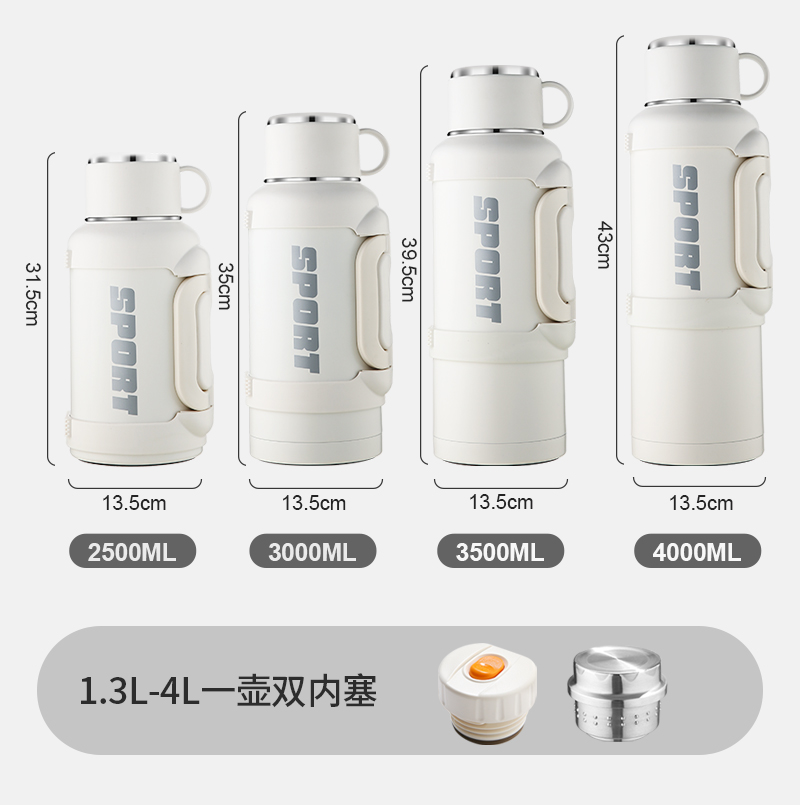 31.5cm
SPORT
13.5cm
2500ML

35cm
SPORT
13.5cm
3000ML

39.5cm
SPORT
13.5cm
3500ML

43cm
SPORT
13.5cm
4000ML

1.3L-4L一壶双内塞