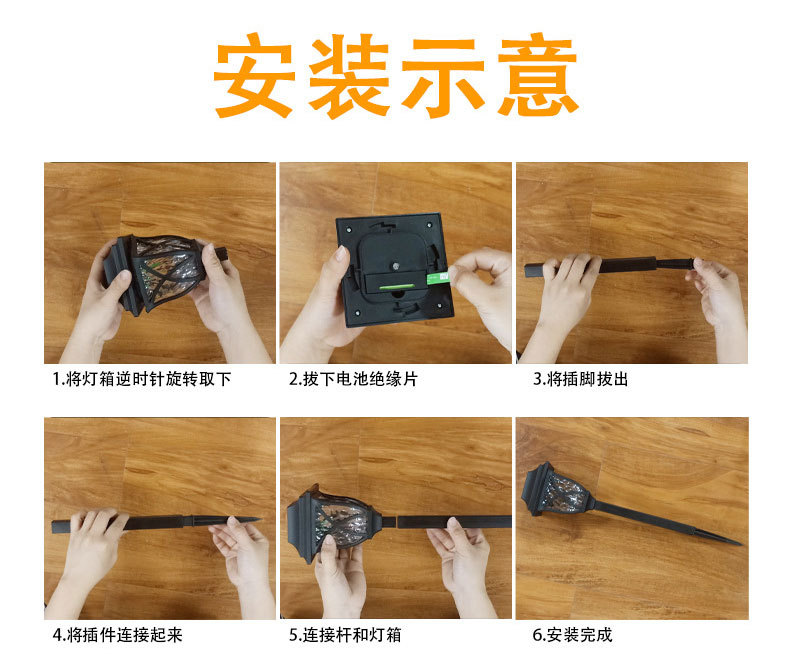 安装示意

1.将灯箱逆时针旋转取下

2.拔下电池绝缘片

3.将插脚拔出

4.将插件连接起来

5.连接杆和灯箱

6.安装完成