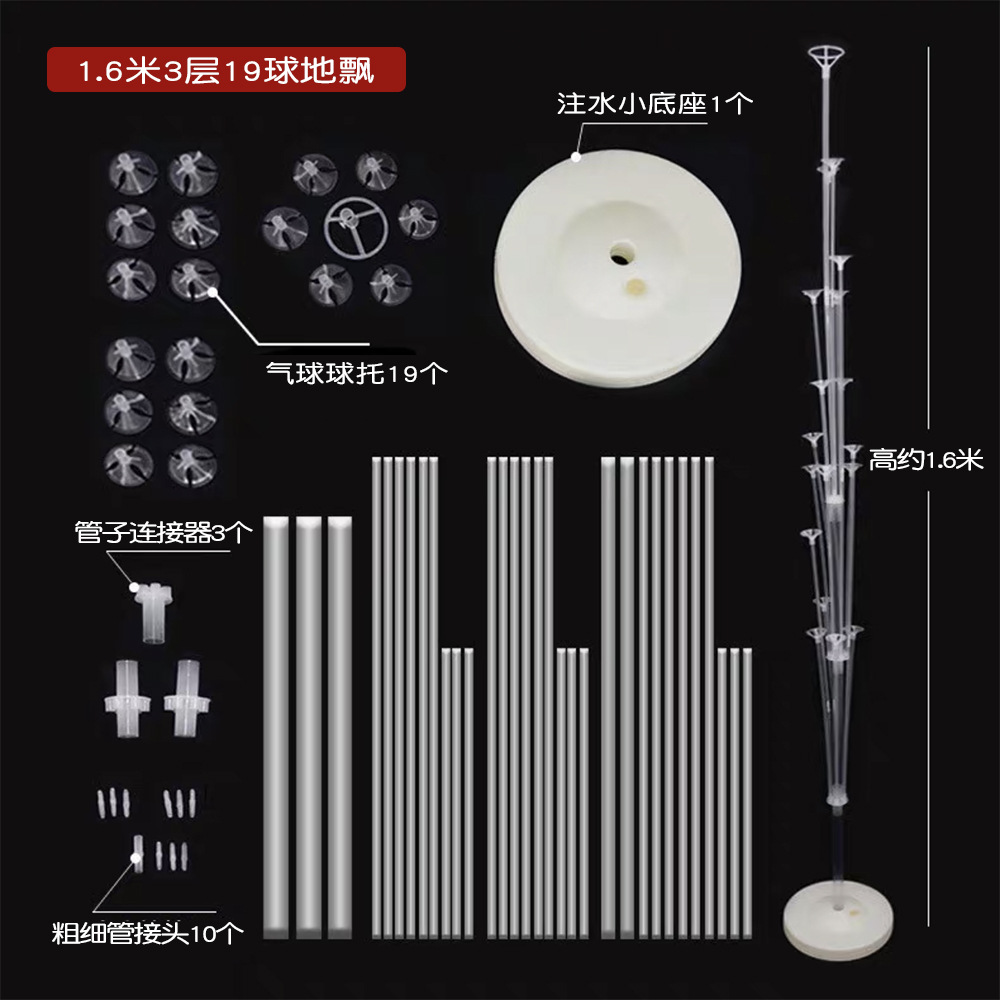 1.6米3层19球地飘

注水小底座1个

气球球托19个

高约1.6米

管子连接器3个

粗细管接头10个