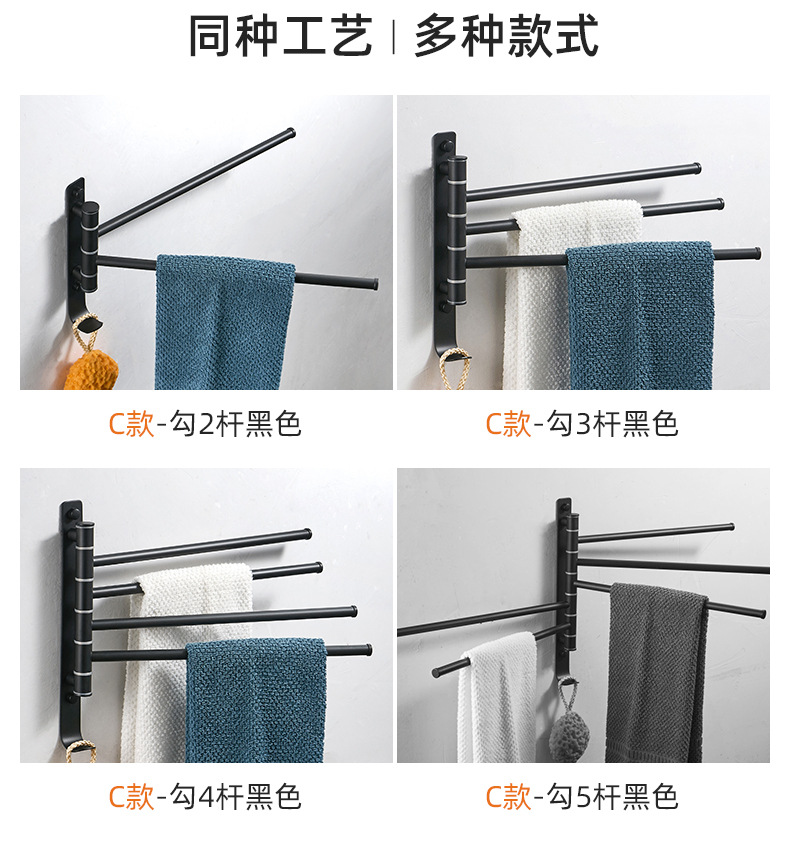 同种工艺 | 多种款式

C款-勾2杆黑色

C款-勾3杆黑色

C款-勾4杆黑色

C款-勾5杆黑色