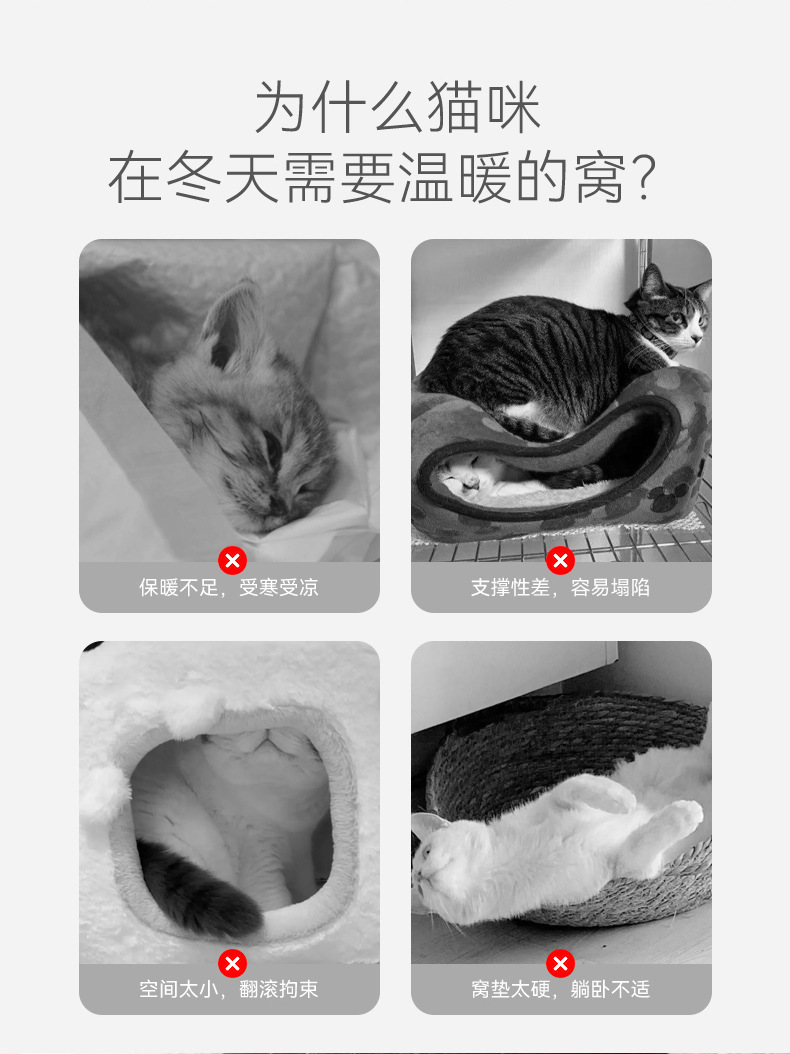 为什么猫咪
在冬天需要温暖的窝?

保暖不足，受寒受凉

支撑性差，容易塌陷

空间太小，翻滚拘束

窝垫太硬，躺卧不适