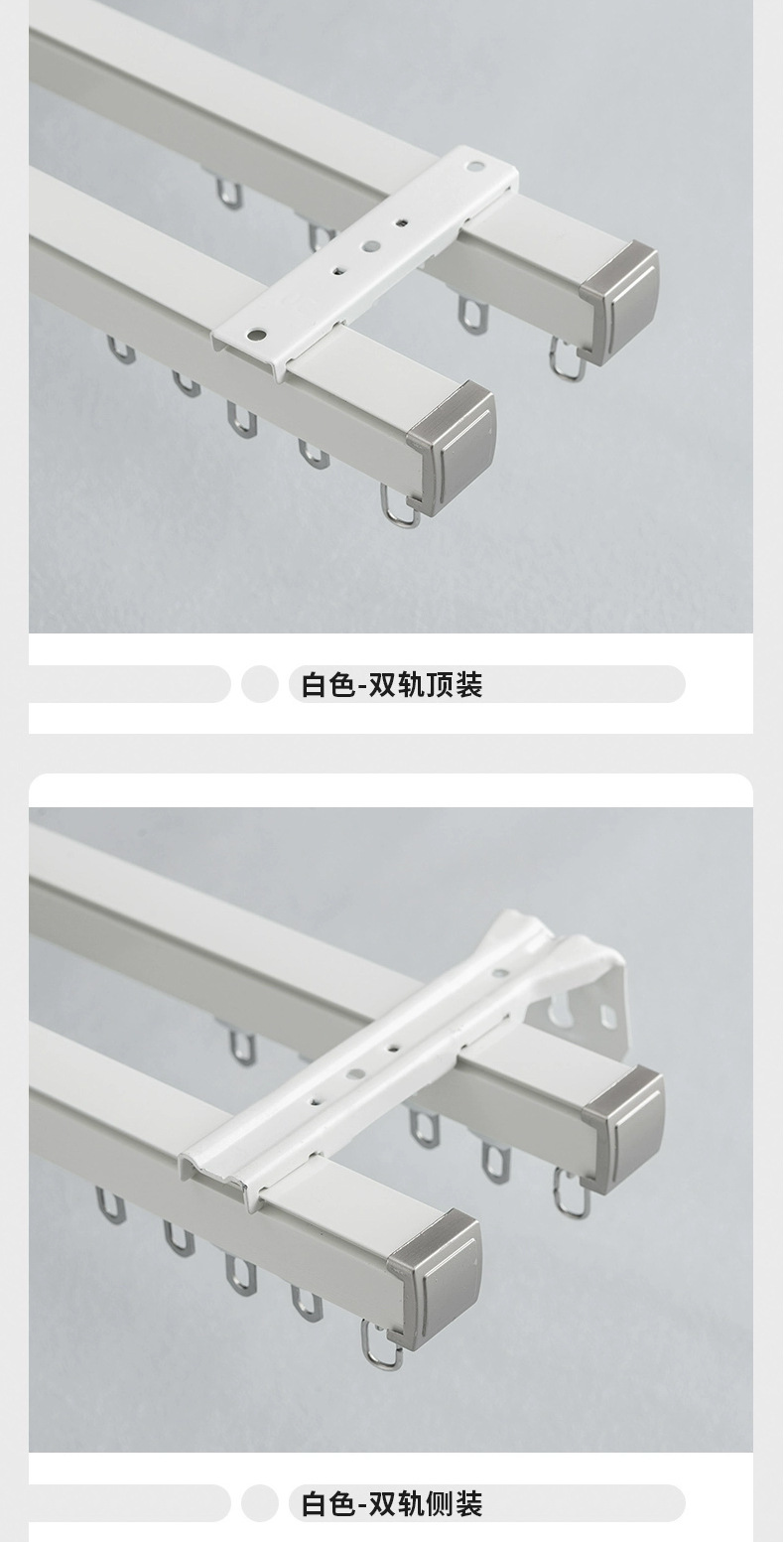 白色-双轨顶装

白色-双轨侧装