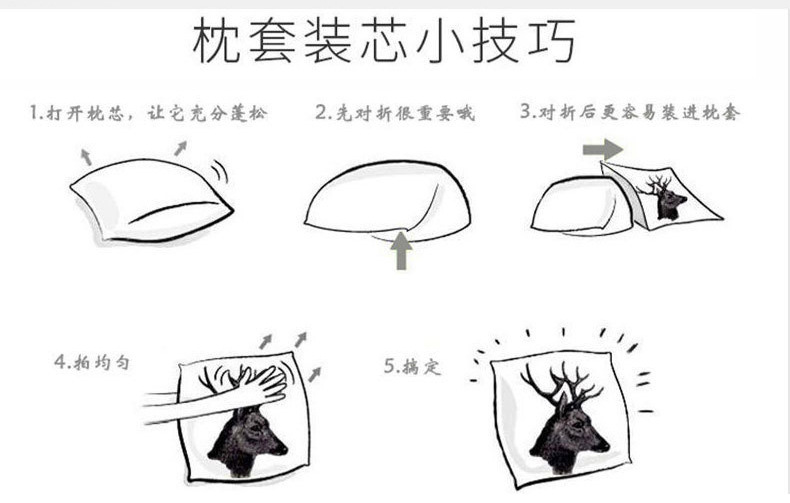 枕套装芯小技巧

1.打开枕芯，让它充分蓬松

2.先对折很重要哦

3.对折后更容易装进枕套

4.拍均匀

5.搞定