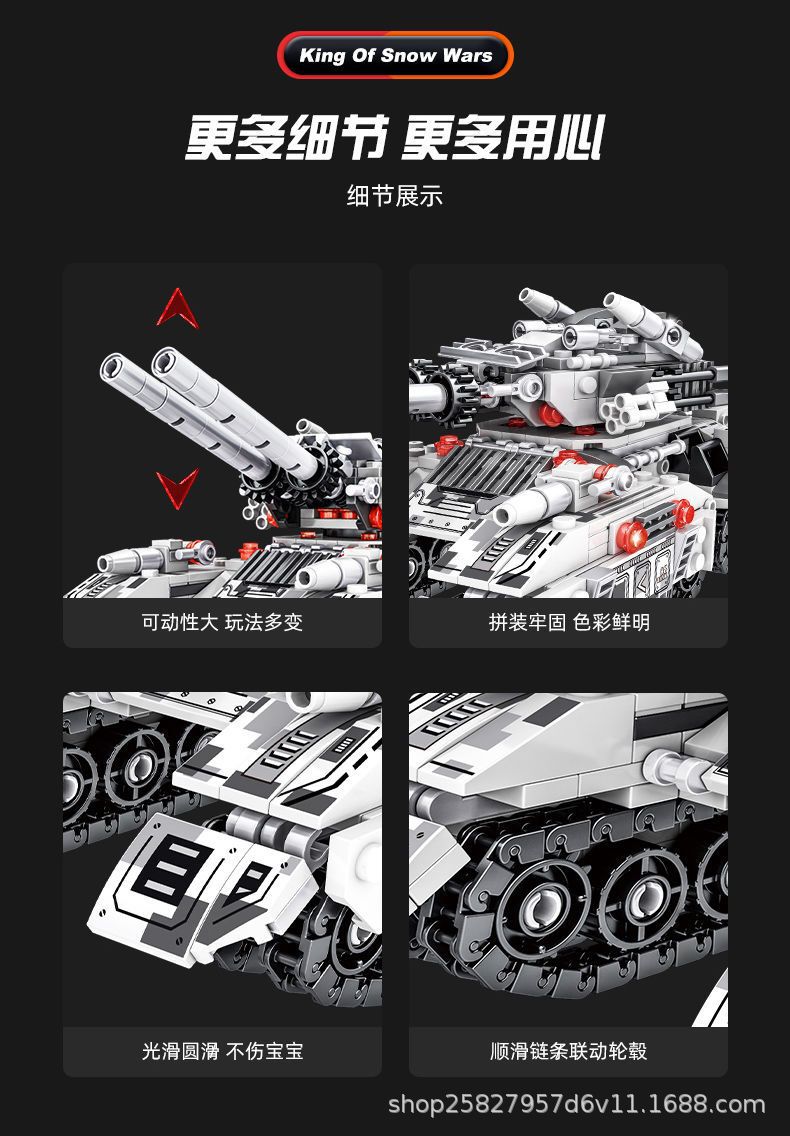 King Of Snow Wars

更多细节 更多用心

细节展示

可动性大 玩法多变

拼装牢固 色彩鲜明

光滑圆滑 不伤宝宝

顺滑链条联动轮毂

shop25827957d6v11.1688.com