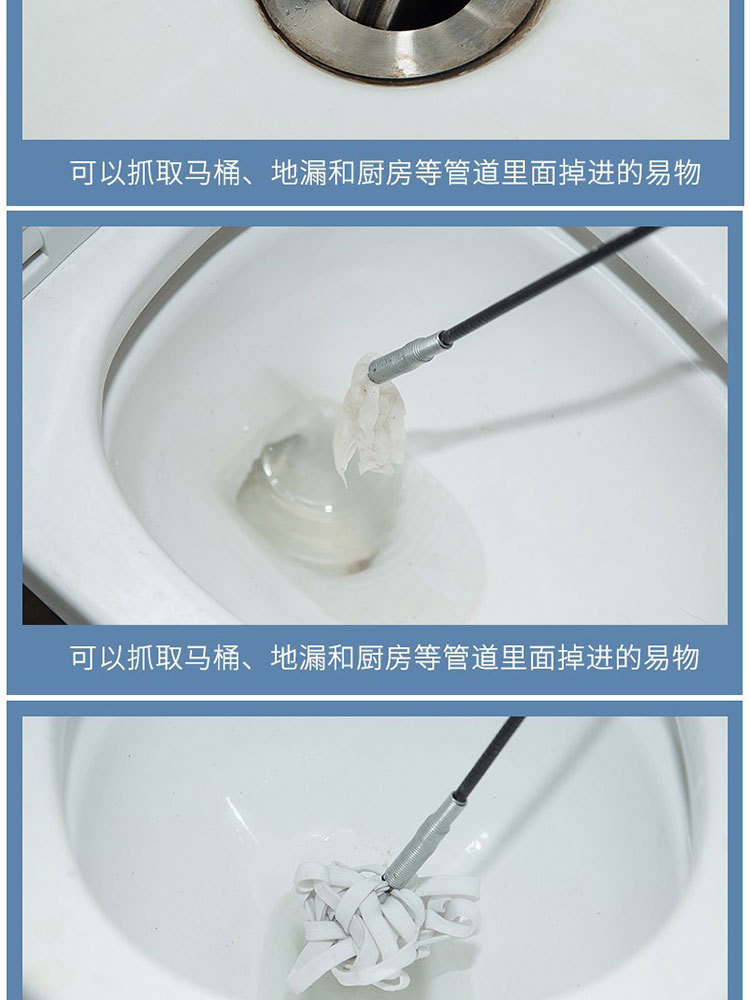 可以抓取马桶、地漏和厨房等管道里面掉进的易物

可以抓取马桶、地漏和厨房等管道里面掉进的易物