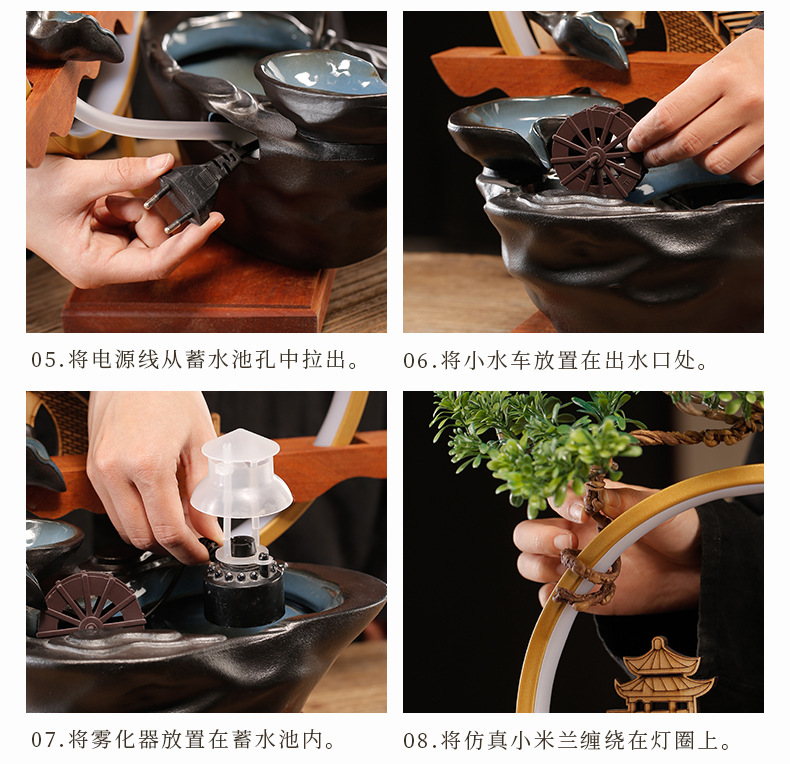 05.将电源线从蓄水池孔中拉出。

06.将小水车放置在出水口处。

07.将雾化器放置在蓄水池内。

08.将仿真小米兰缠绕在灯圈上。