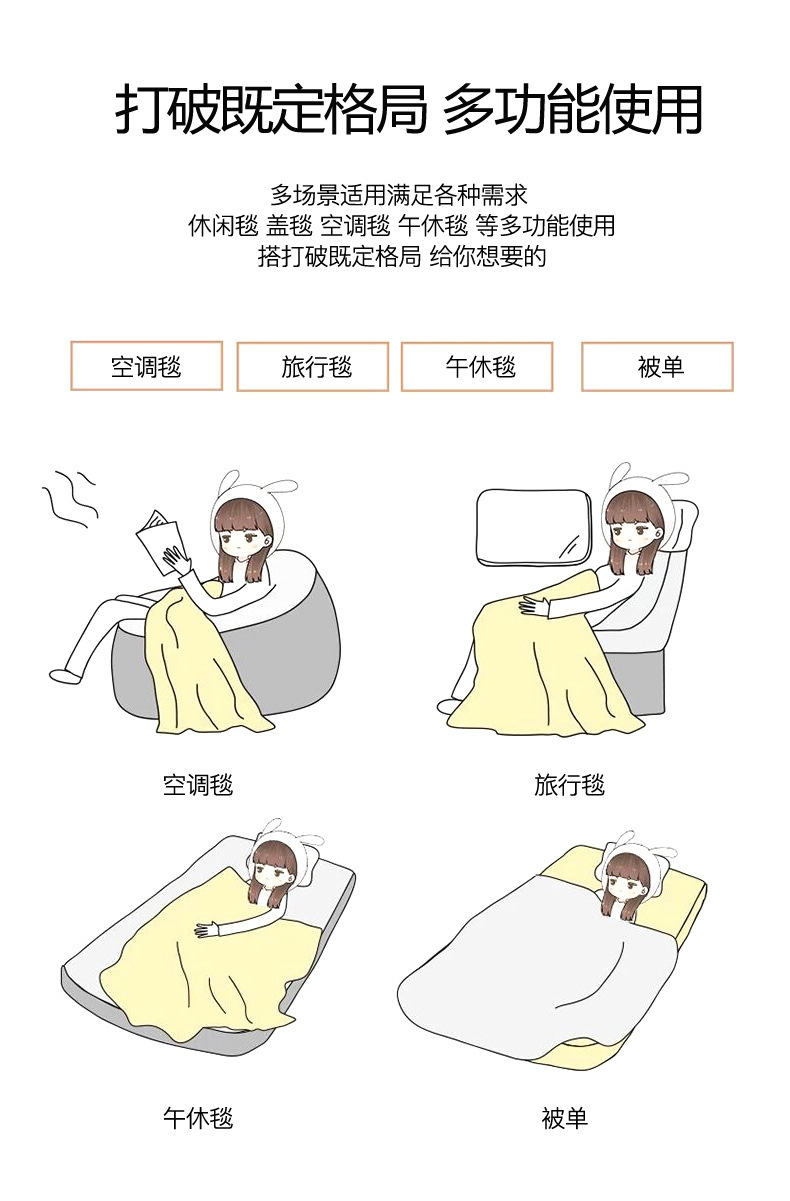 打破既定格局 多功能使用

多场景适用满足各种需求
休闲毯 盖毯 空调毯 午休毯 等多功能使用
搭打破既定格局 给你想要的

空调毯 旅行毯 午休毯 被单

空调毯

旅行毯

午休毯

被单