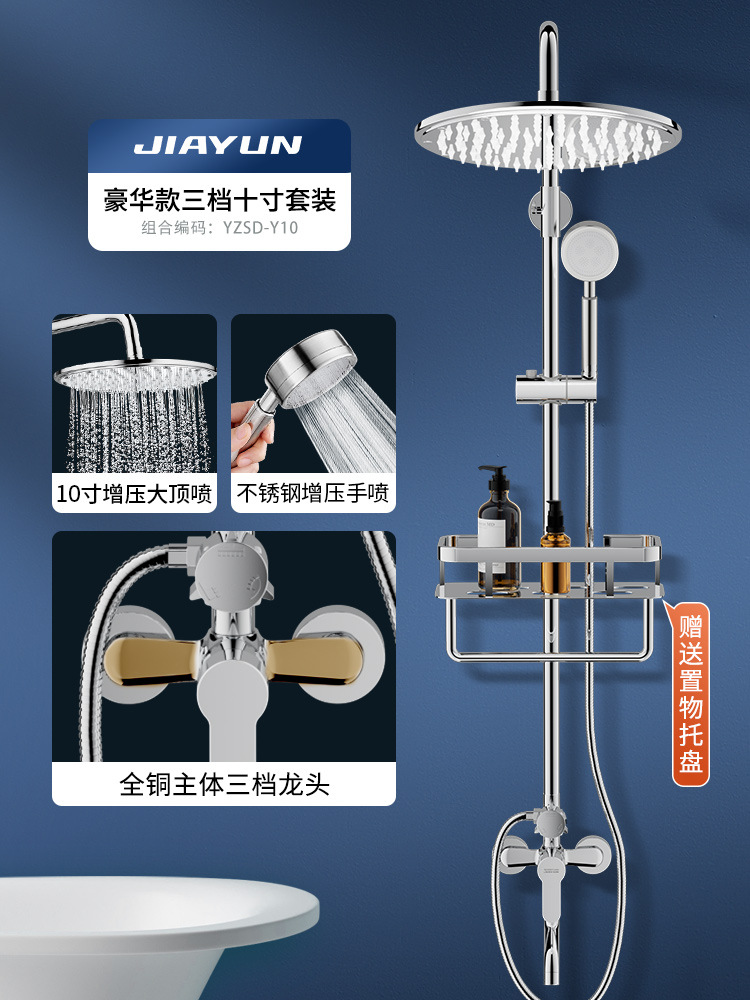 JIAYUN

豪华款三档十寸套装
组合编码：YZSD-Y10

10寸增压大顶喷

不锈钢增压手喷

全铜主体三档龙头

赠送置物托盘