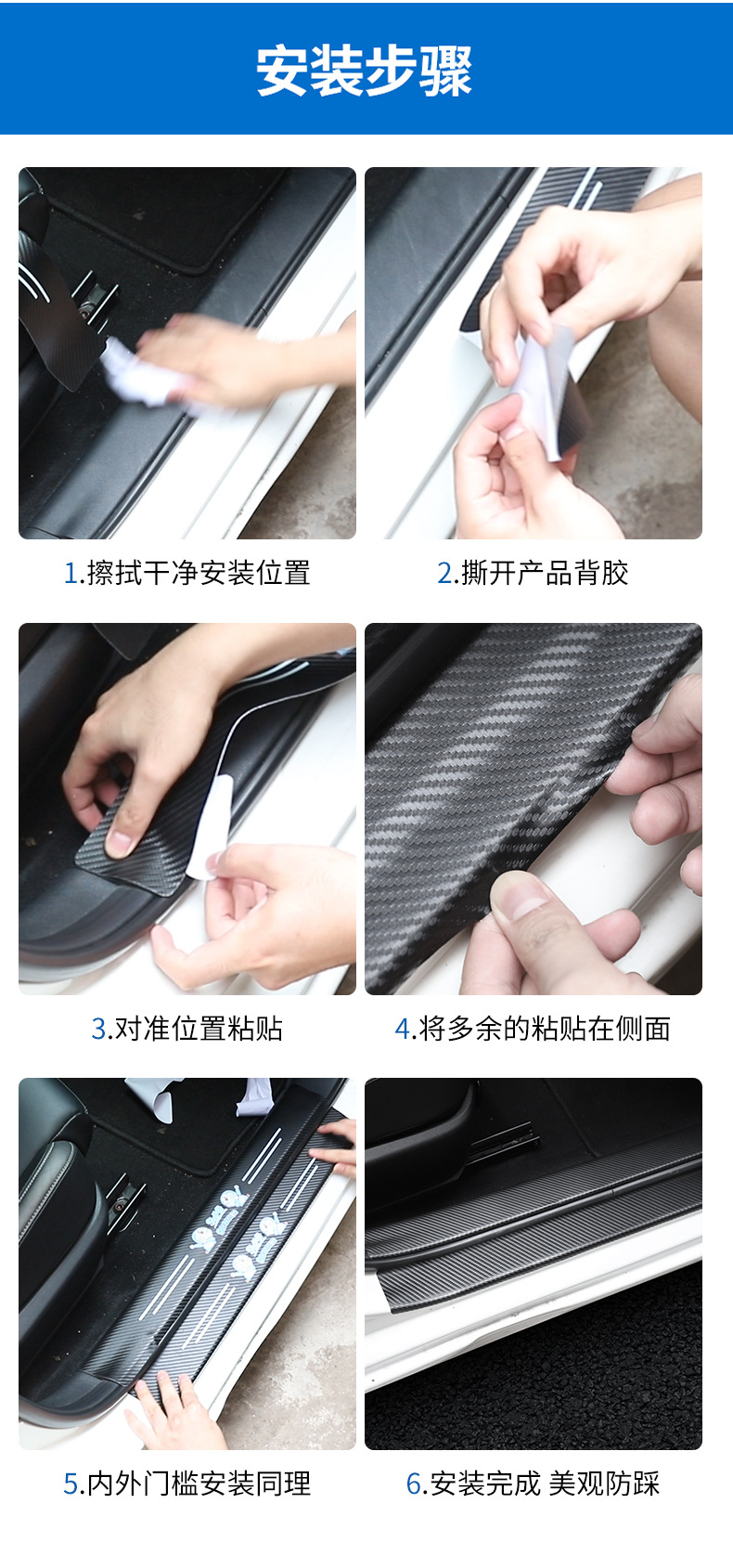 安装步骤

1.擦拭干净安装位置

2.撕开产品背胶

3.对准位置粘贴

4.将多余的粘贴在侧面

5.内外门槛安装同理

6.安装完成 美观防踩